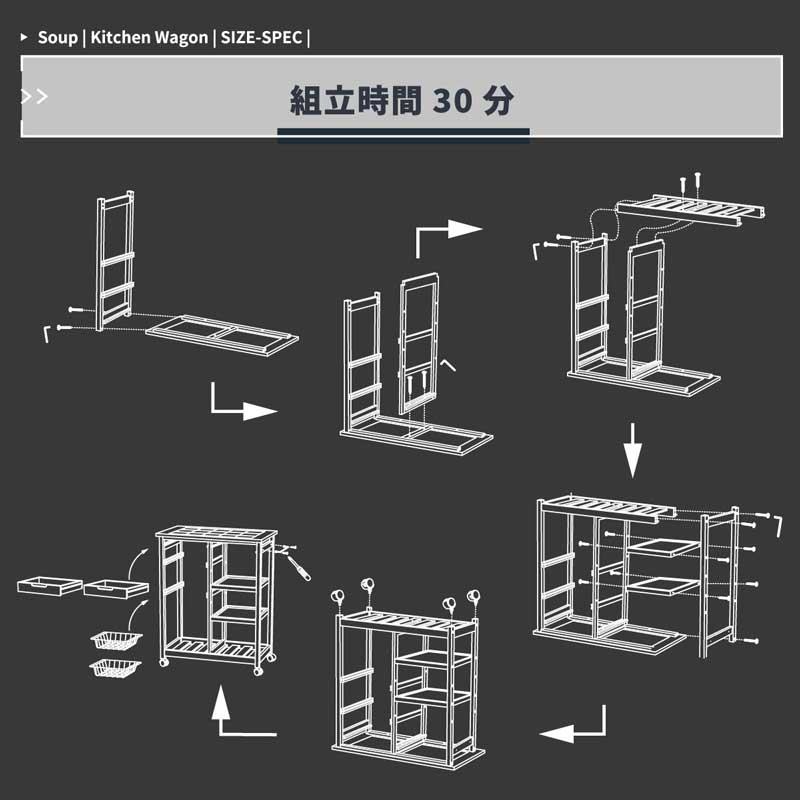 ▸ Soup | Kitchen Wagon | SIZE-SPEC |

>>

組立時間 30 分