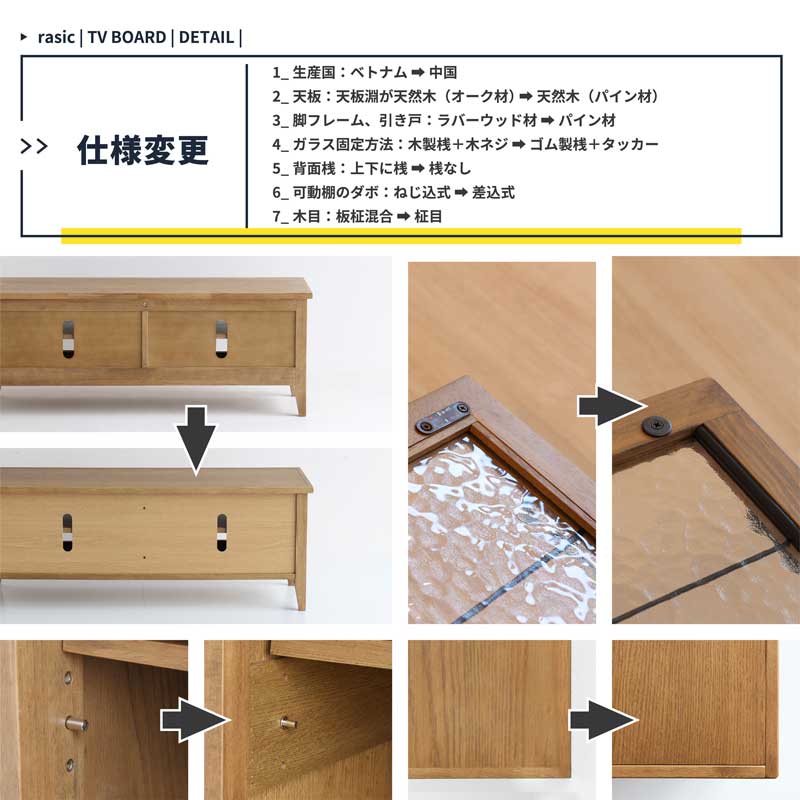 ▸ rasic | TV BOARD | DETAIL |

>> 仕様変更

1_ 生産国：ベトナム ➡ 中国
2_ 天板：天板淵が天然木（オーク材）➡ 天然木（パイン材）
3_ 脚フレーム、引き戸：ラバーウッド材 ➡ パイン材
4_ ガラス固定方法：木製桟＋木ネジ ➡ ゴム製桟＋タッカー
5_ 背面桟：上下に桟 ➡ 桟なし
6_ 可動棚のダボ：ねじ込式 ➡ 差込式
7_ 木目：板柾混合 ➡ 柾目