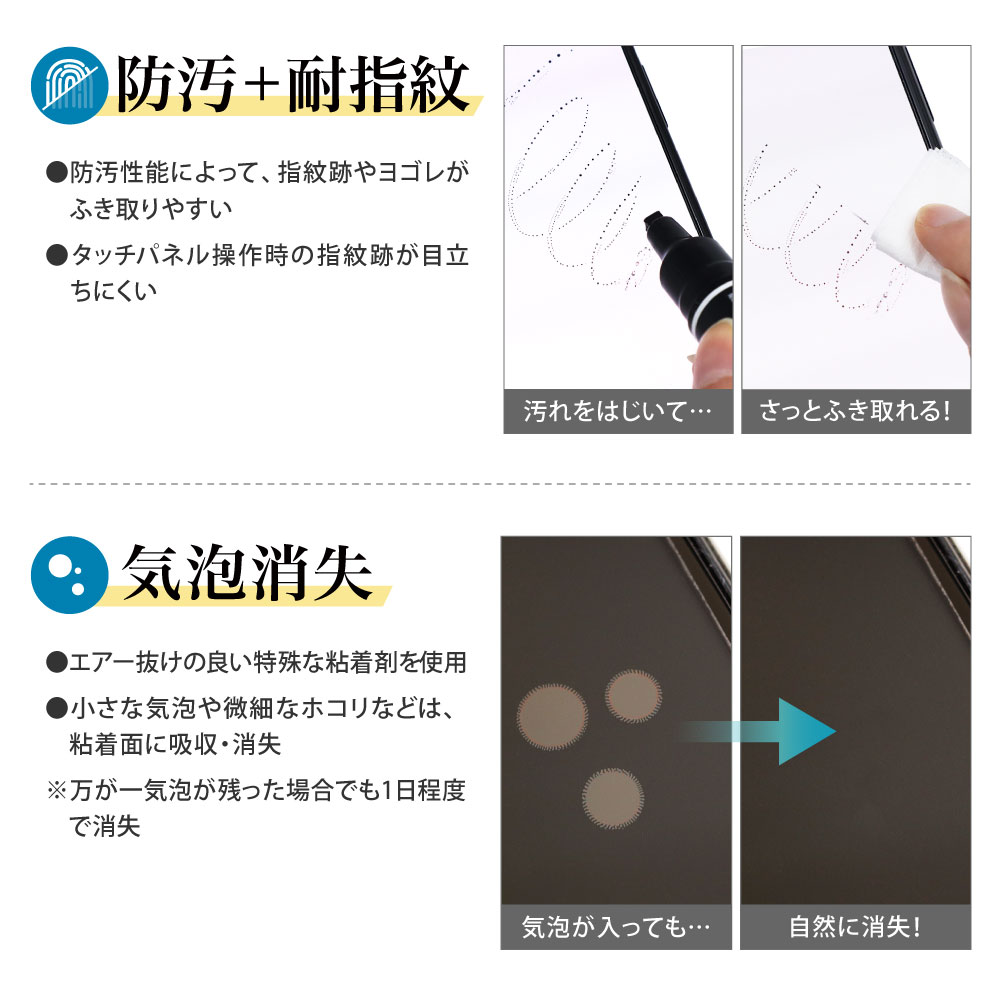 防汚＋耐指紋

●防汚性能によって、指紋跡やヨゴレがふき取りやすい

●タッチパネル操作時の指紋跡が目立ちにくい

汚れをはじいて…

さっとふき取れる!

気泡消失

●エアー抜けの良い特殊な粘着剤を使用

●小さな気泡や微細なホコリなどは、粘着面に吸収・消失

※万が一気泡が残った場合でも1日程度で消失

気泡が入っても…

自然に消失!