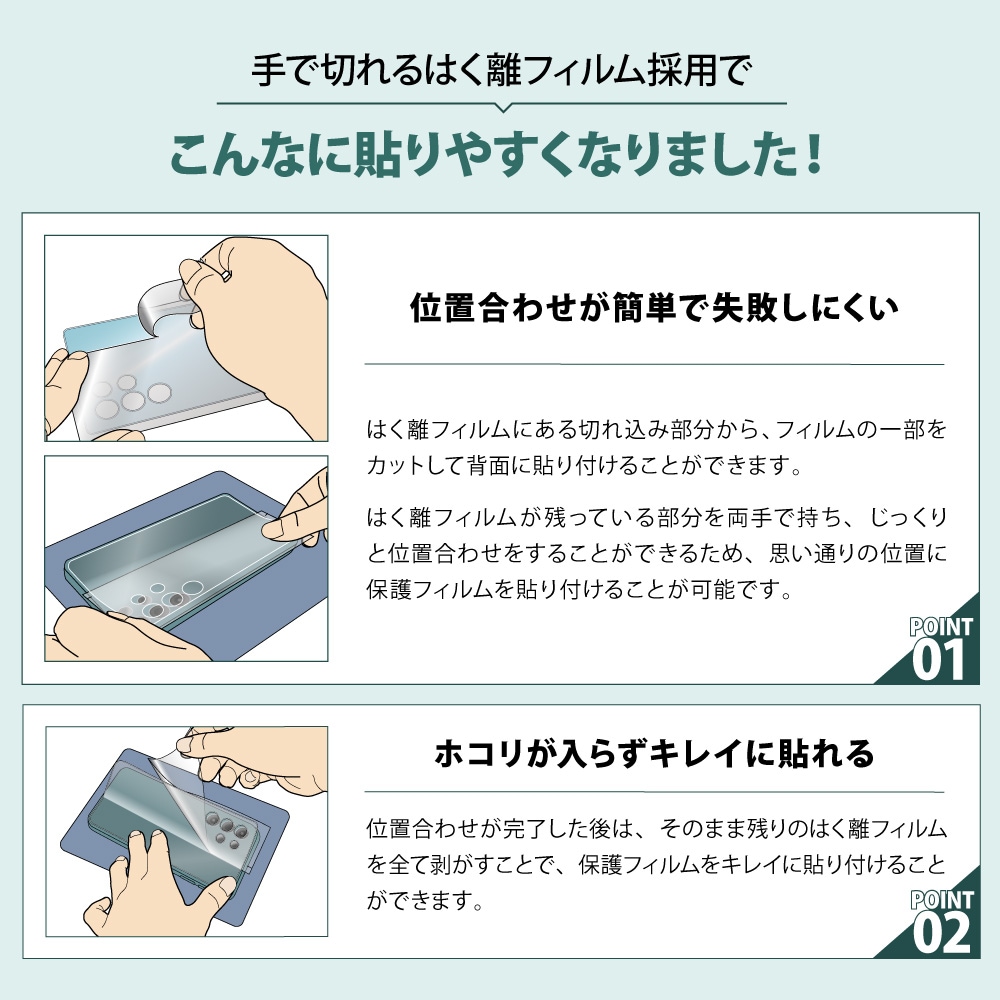 手で切れるはく離フィルム採用で

こんなに貼りやすくなりました！

位置合わせが簡単で失敗しにくい

はく離フィルムにある切れ込み部分から、フィルムの一部をカットして背面に貼り付けることができます。

はく離フィルムが残っている部分を両手で持ち、じっくりと位置合わせをすることができるため、思い通りの位置に保護フィルムを貼り付けることが可能です。

POINT 01

ホコリが入らずキレイに貼れる

位置合わせが完了した後は、そのまま残りのはく離フィルムを全て剥がすことで、保護フィルムをキレイに貼り付けることができます。

POINT 02