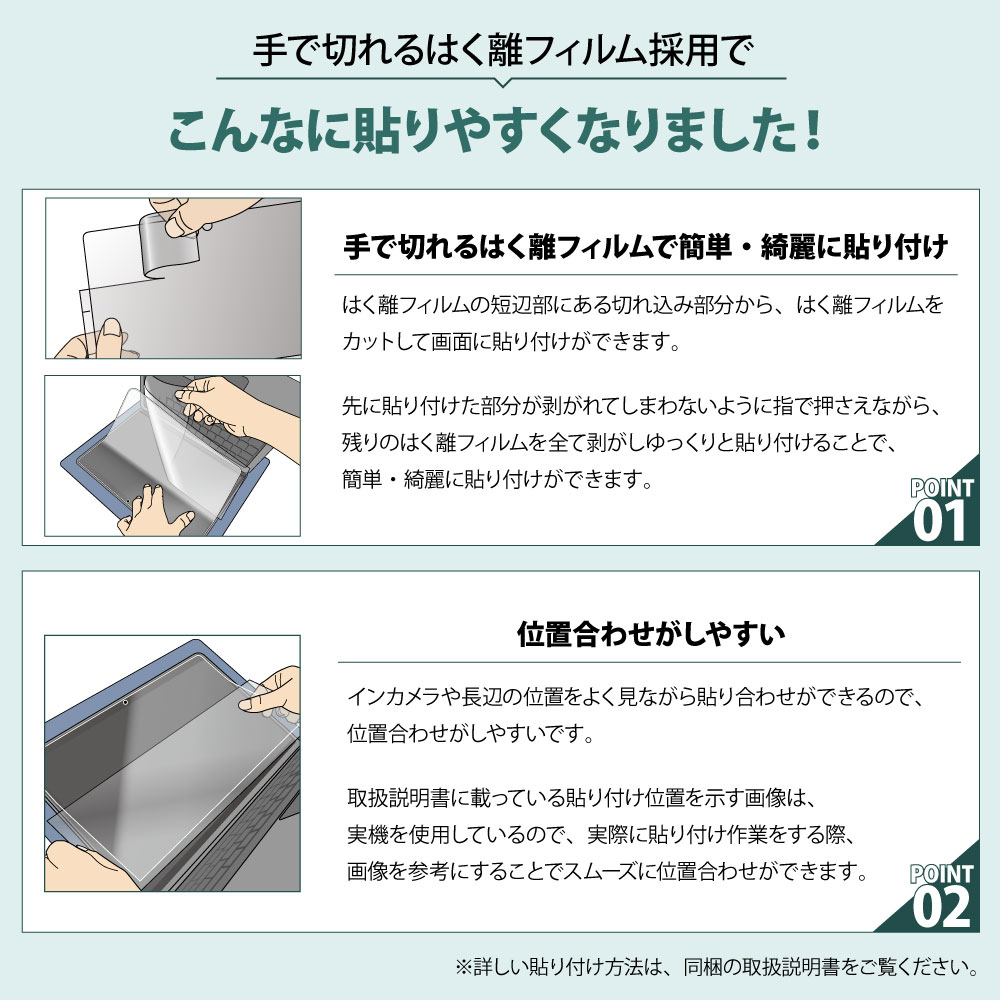 手で切れるはく離フィルム採用で

こんなに貼りやすくなりました！

手で切れるはく離フィルムで簡単・綺麗に貼り付け

はく離フィルムの短辺部にある切れ込み部分から、はく離フィルムをカットして画面に貼り付けができます。

先に貼り付けた部分が剥がれてしまわないように指で押さえながら、残りのはく離フィルムを全て剥がしゆっくりと貼り付けることで、簡単・綺麗に貼り付けができます。

POINT 01

位置合わせがしやすい

インカメラや長辺の位置をよく見ながら貼り合わせができるので、位置合わせがしやすいです。

取扱説明書に載っている貼り付け位置を示す画像は、実機を使用しているので、実際に貼り付け作業をする際、画像を参考にすることでスムーズに位置合わせができます。

POINT 02

※詳しい貼り付け方法は、同梱の取扱説明書をご覧ください。