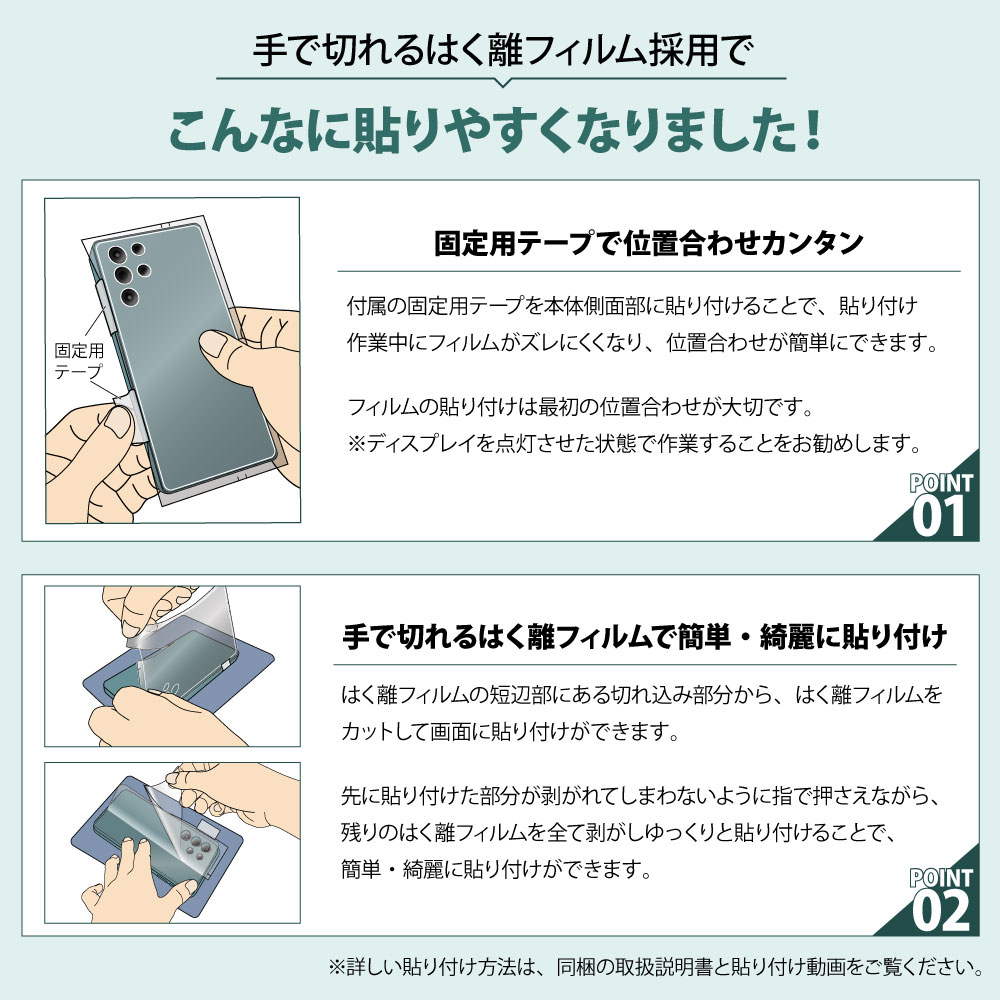 手で切れるはく離フィルム採用で

こんなに貼りやすくなりました！

固定用テープ

固定用テープで位置合わせカンタン

付属の固定用テープを本体側面部に貼り付けることで、貼り付け作業中にフィルムがズレにくくなり、位置合わせが簡単にできます。

フィルムの貼り付けは最初の位置合わせが大切です。
※ディスプレイを点灯させた状態で作業することをお勧めします。

POINT 01

手で切れるはく離フィルムで簡単・綺麗に貼り付け

はく離フィルムの短辺部にある切れ込み部分から、はく離フィルムをカットして画面に貼り付けができます。

先に貼り付けた部分が剥がれてしまわないように指で押さえながら、残りのはく離フィルムを全て剥がしゆっくりと貼り付けることで、簡単・綺麗に貼り付けができます。

POINT 02

※詳しい貼り付け方法は、同梱の取扱説明書と貼り付け動画をご覧ください。