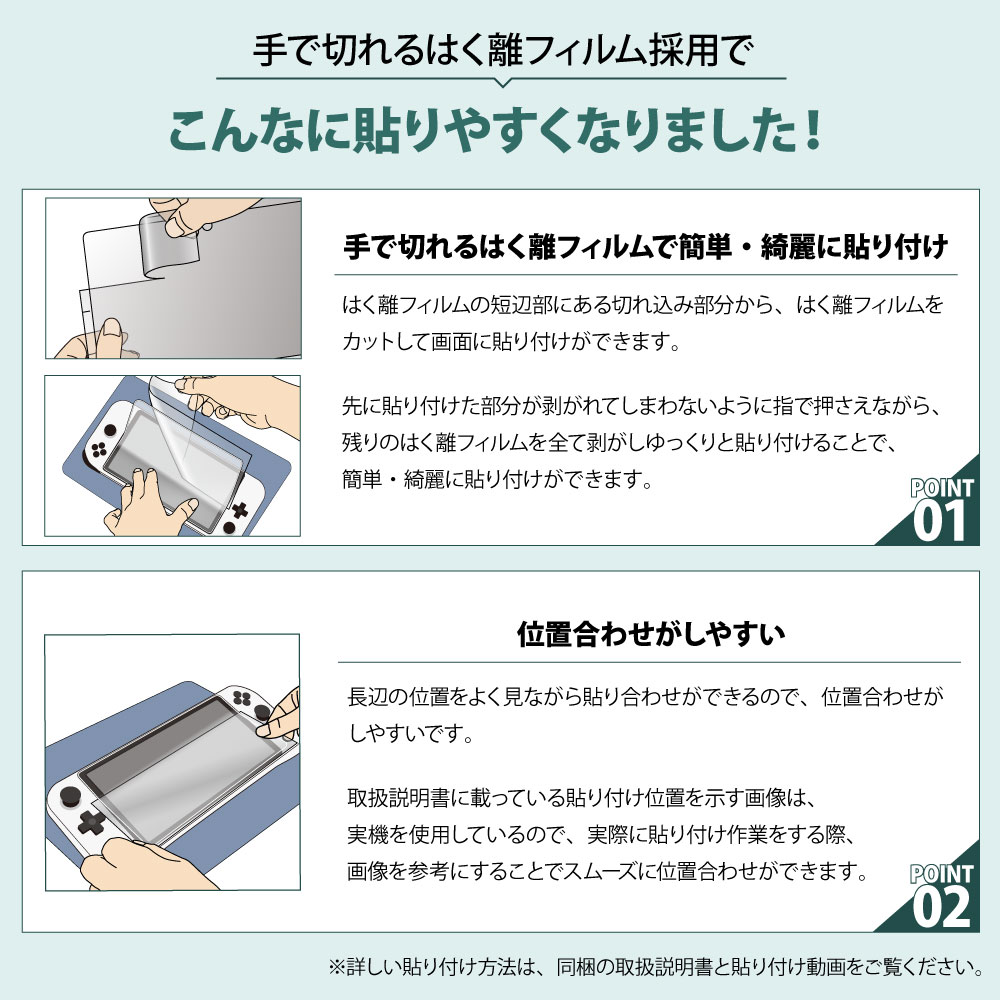 手で切れるはく離フィルム採用で

こんなに貼りやすくなりました！

手で切れるはく離フィルムで簡単・綺麗に貼り付け

はく離フィルムの短辺部にある切れ込み部分から、はく離フィルムをカットして画面に貼り付けができます。

先に貼り付けた部分が剥がれてしまわないように指で押さえながら、残りのはく離フィルムを全て剥がしゆっくりと貼り付けることで、簡単・綺麗に貼り付けができます。

POINT 01

位置合わせがしやすい

長辺の位置をよく見ながら貼り合わせができるので、位置合わせがしやすいです。

取扱説明書に載っている貼り付け位置を示す画像は、実機を使用しているので、実際に貼り付け作業をする際、画像を参考にすることでスムーズに位置合わせができます。

POINT 02

※詳しい貼り付け方法は、同梱の取扱説明書と貼り付け動画をご覧ください。