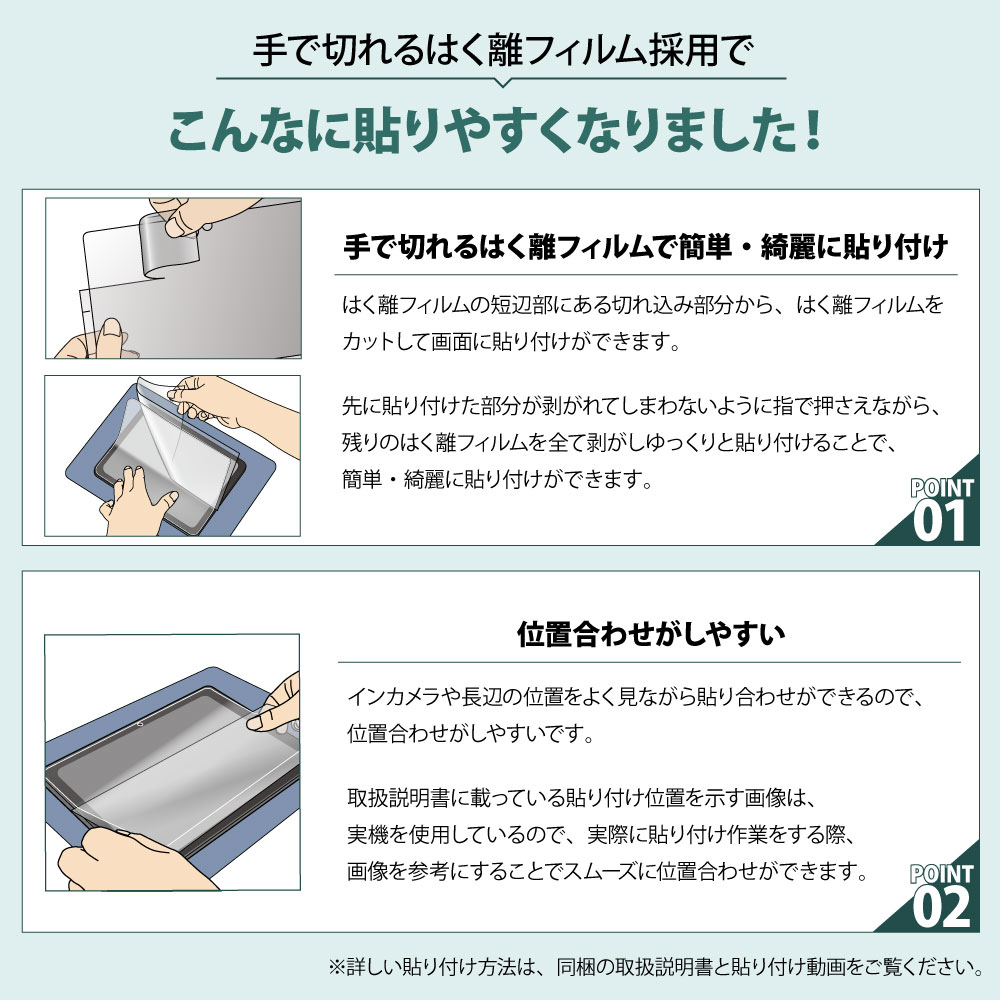 手で切れるはく離フィルム採用で

こんなに貼りやすくなりました！

手で切れるはく離フィルムで簡単・綺麗に貼り付け

はく離フィルムの短辺部にある切れ込み部分から、はく離フィルムをカットして画面に貼り付けができます。

先に貼り付けた部分が剥がれてしまわないように指で押さえながら、残りのはく離フィルムを全て剥がしゆっくりと貼り付けることで、簡単・綺麗に貼り付けができます。

POINT 01

位置合わせがしやすい

インカメラや長辺の位置をよく見ながら貼り合わせができるので、位置合わせがしやすいです。

取扱説明書に載っている貼り付け位置を示す画像は、実機を使用しているので、実際に貼り付け作業をする際、画像を参考にすることでスムーズに位置合わせができます。

POINT 02

※詳しい貼り付け方法は、同梱の取扱説明書と貼り付け動画をご覧ください。