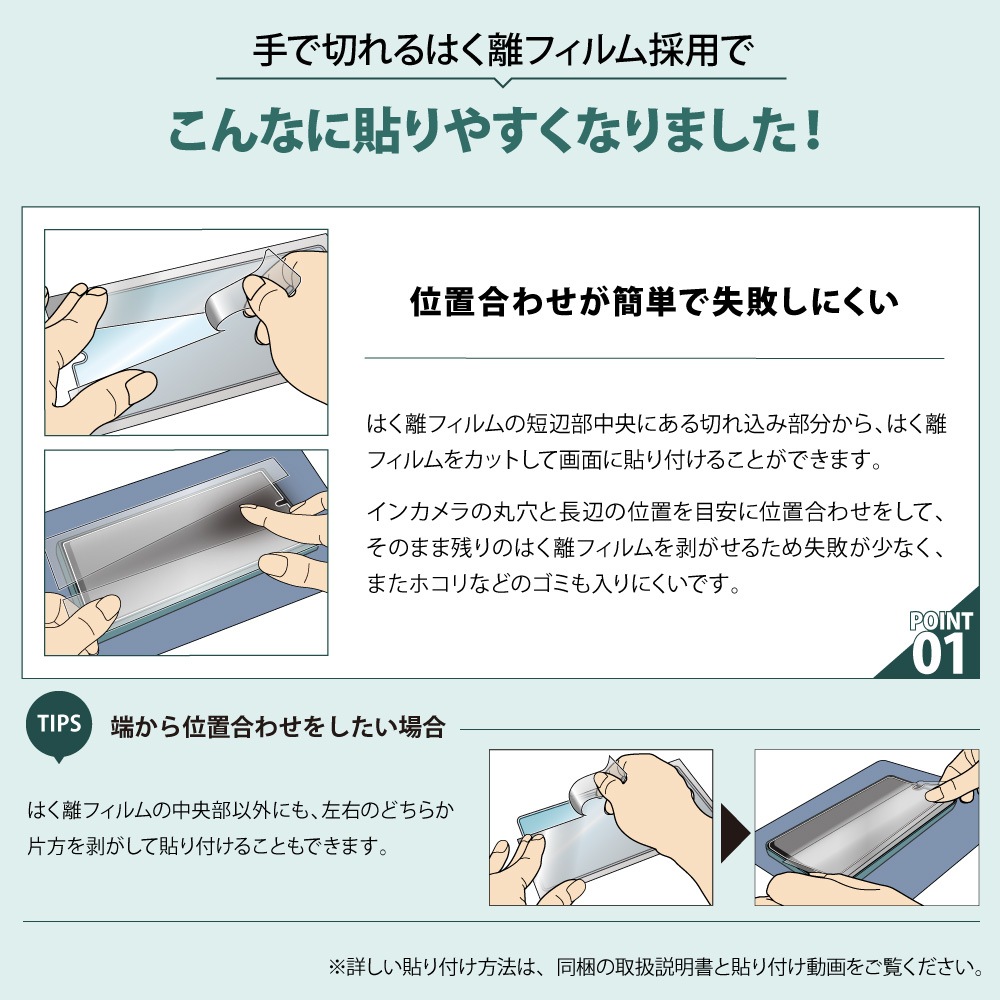 手で切れるはく離フィルム採用で

こんなに貼りやすくなりました！

位置合わせが簡単で失敗しにくい

はく離フィルムの短辺部中央にある切れ込み部分から、はく離フィルムをカットして画面に貼り付けることができます。

インカメラの丸穴と長辺の位置を目安に位置合わせをして、そのまま残りのはく離フィルムを剥がせるため失敗が少なく、またホコリなどのゴミも入りにくいです。

POINT 01

TIPS

端から位置合わせをしたい場合

はく離フィルムの中央部以外にも、左右のどちらか片方を剥がして貼り付けることもできます。

※詳しい貼り付け方法は、同梱の取扱説明書と貼り付け動画をご覧ください。