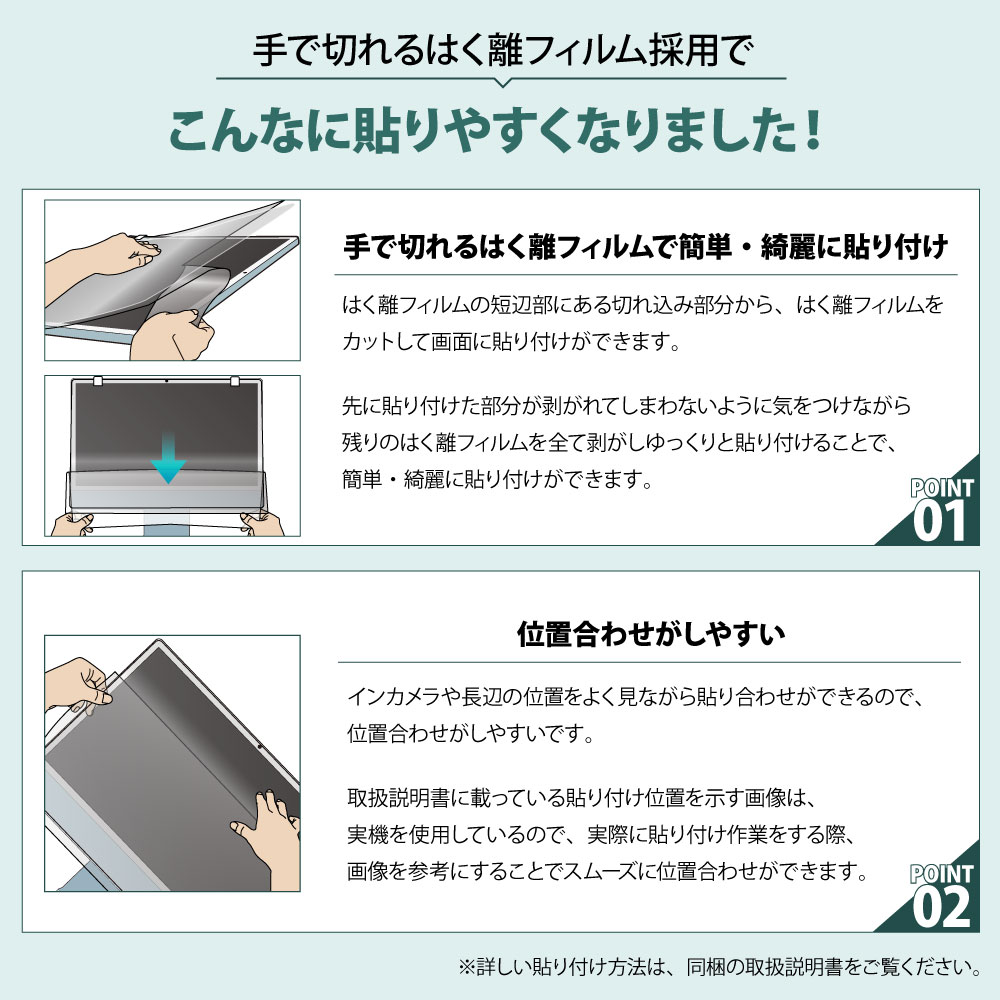 手で切れるはく離フィルム採用で

こんなに貼りやすくなりました！

手で切れるはく離フィルムで簡単・綺麗に貼り付け

はく離フィルムの短辺部にある切れ込み部分から、はく離フィルムをカットして画面に貼り付けができます。

先に貼り付けた部分が剥がれてしまわないように気をつけながら残りのはく離フィルムを全て剥がしゆっくりと貼り付けることで、簡単・綺麗に貼り付けができます。

POINT 01

位置合わせがしやすい

インカメラや長辺の位置をよく見ながら貼り合わせができるので、位置合わせがしやすいです。

取扱説明書に載っている貼り付け位置を示す画像は、実機を使用しているので、実際に貼り付け作業をする際、画像を参考にすることでスムーズに位置合わせができます。

POINT 02

※詳しい貼り付け方法は、同梱の取扱説明書をご覧ください。