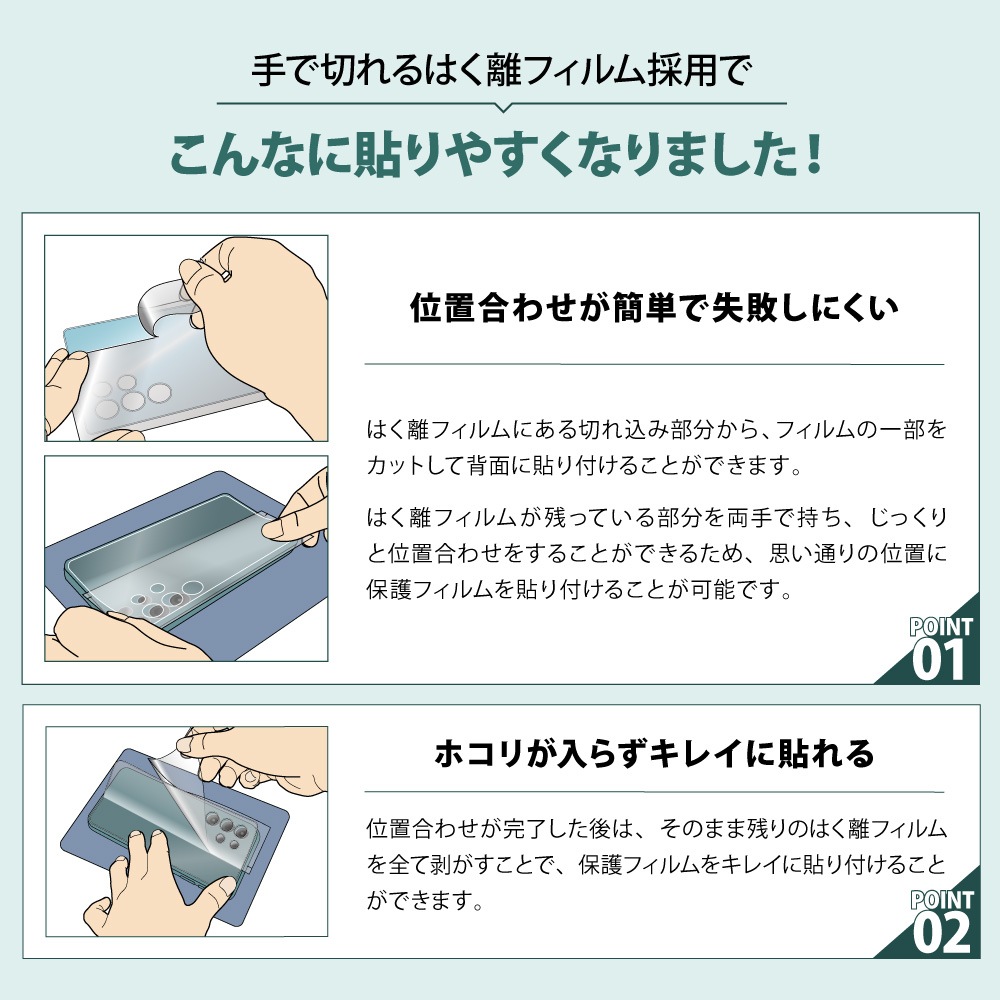 手で切れるはく離フィルム採用で

こんなに貼りやすくなりました！

位置合わせが簡単で失敗しにくい

はく離フィルムにある切れ込み部分から、フィルムの一部をカットして背面に貼り付けることができます。

はく離フィルムが残っている部分を両手で持ち、じっくりと位置合わせをすることができるため、思い通りの位置に保護フィルムを貼り付けることが可能です。

POINT 01

ホコリが入らずキレイに貼れる

位置合わせが完了した後は、そのまま残りのはく離フィルムを全て剥がすことで、保護フィルムをキレイに貼り付けることができます。

POINT 02