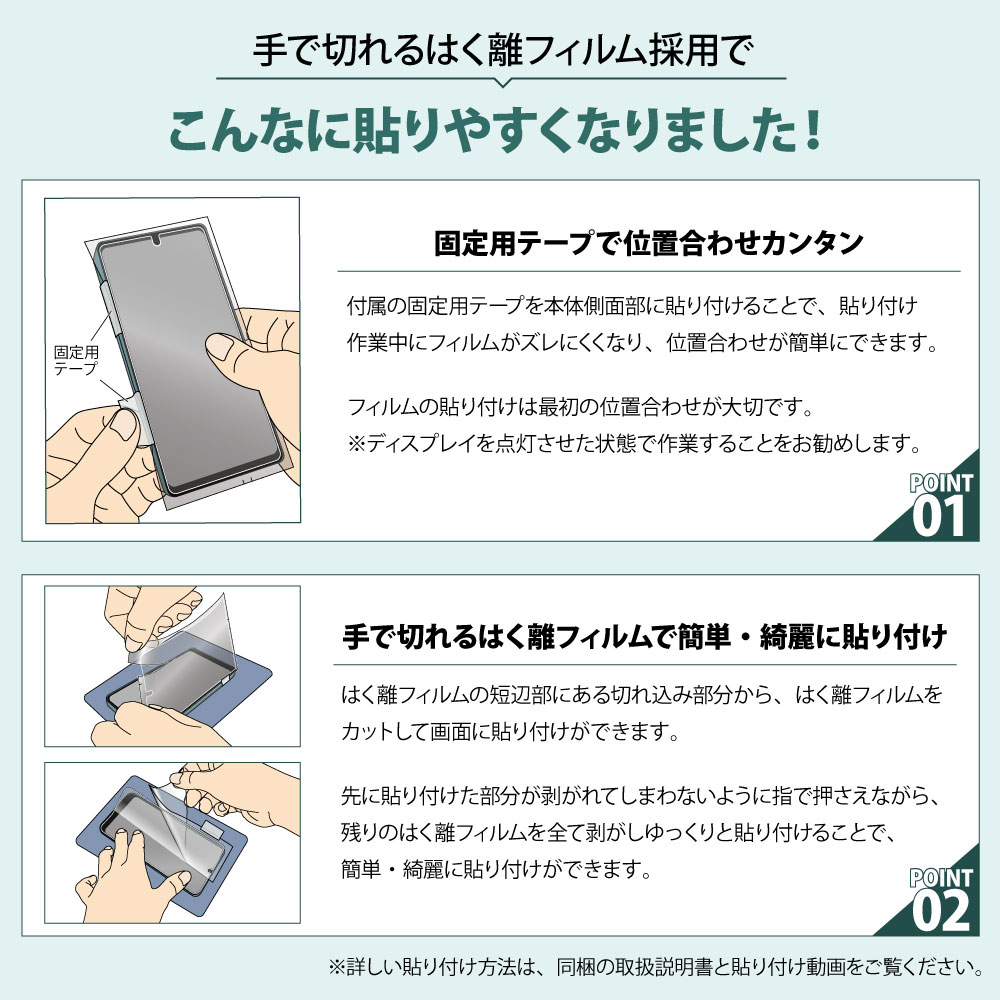 手で切れるはく離フィルム採用で

こんなに貼りやすくなりました！

固定用テープ

固定用テープで位置合わせカンタン

付属の固定用テープを本体側面部に貼り付けることで、貼り付け作業中にフィルムがズレにくくなり、位置合わせが簡単にできます。

フィルムの貼り付けは最初の位置合わせが大切です。
※ディスプレイを点灯させた状態で作業することをお勧めします。

POINT 01

手で切れるはく離フィルムで簡単・綺麗に貼り付け

はく離フィルムの短辺部にある切れ込み部分から、はく離フィルムをカットして画面に貼り付けができます。

先に貼り付けた部分が剥がれてしまわないように指で押さえながら、残りのはく離フィルムを全て剥がしゆっくりと貼り付けることで、簡単・綺麗に貼り付けができます。

POINT 02

※詳しい貼り付け方法は、同梱の取扱説明書と貼り付け動画をご覧ください。