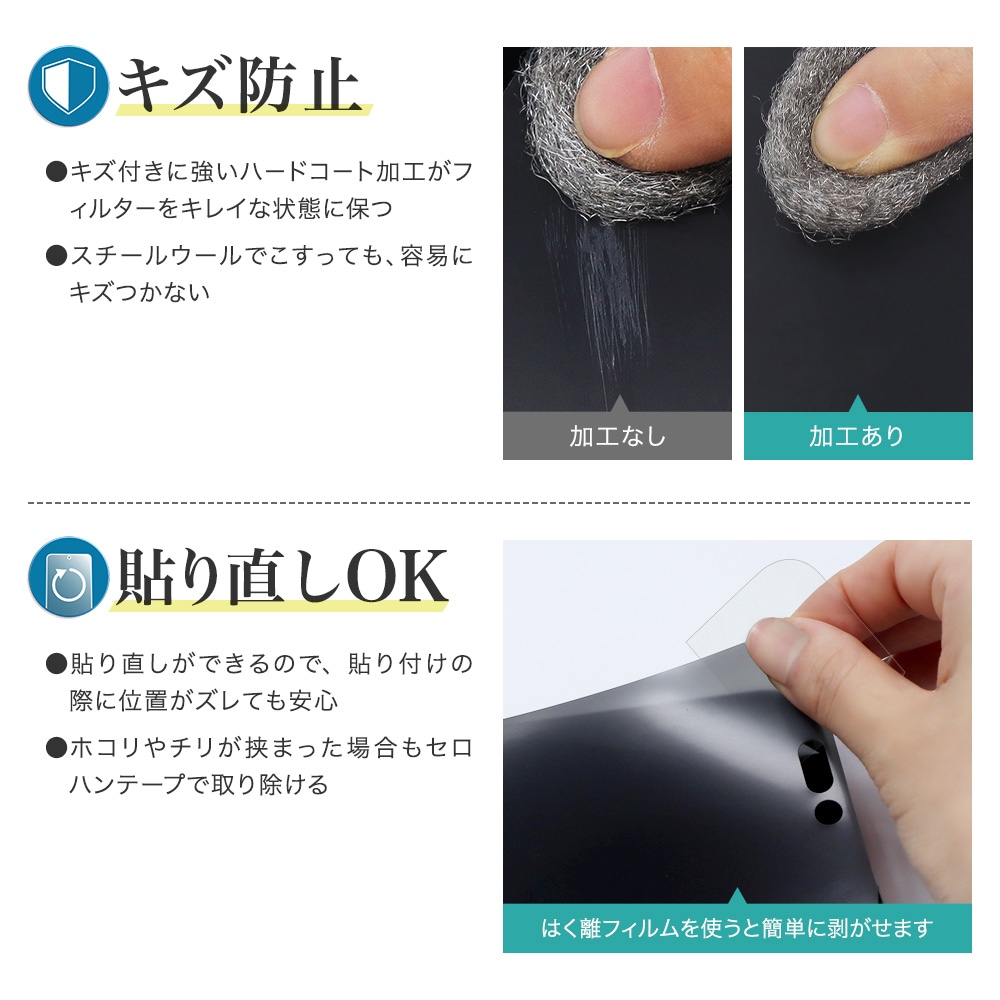 キズ防止

●キズ付きに強いハードコート加工がフィルターをキレイな状態に保つ

●スチールウールでこすっても、容易にキズつかない

加工なし

加工あり

貼り直しOK

●貼り直しができるので、貼り付けの際に位置がズレても安心

●ホコリやチリが挟まった場合もセロハンテープで取り除ける

はく離フィルムを使うと簡単に剥がせます