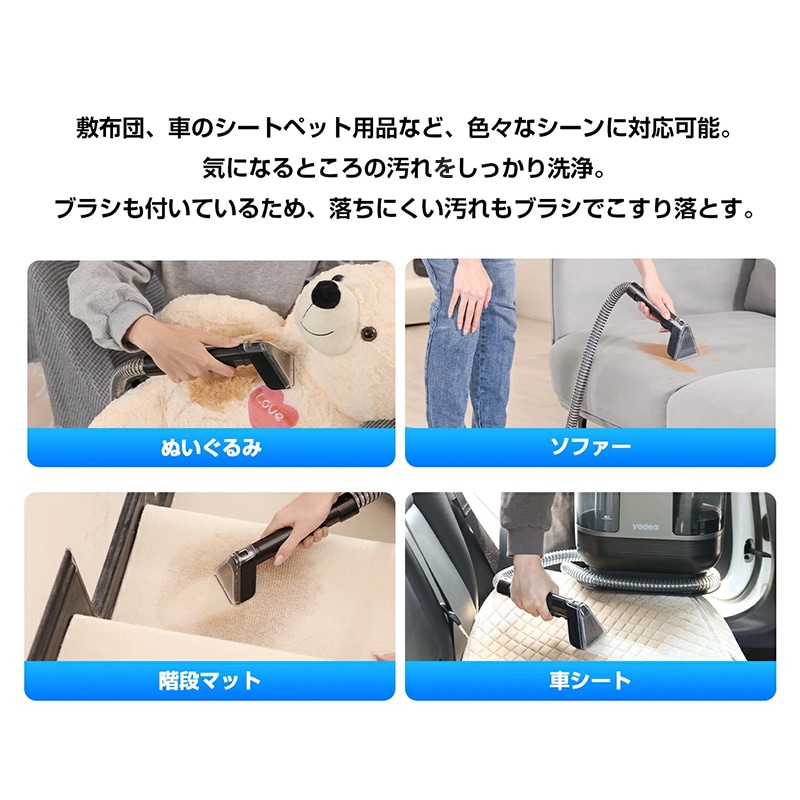 敷布団、車のシートペット用品など、色々なシーンに対応可能。
気になるところの汚れをしっかり洗浄。
ブラシも付いているため、落ちにくい汚れもブラシでこすり落とす。

Love

ぬいぐるみ

ソファー

階段マット

yadea

車シート