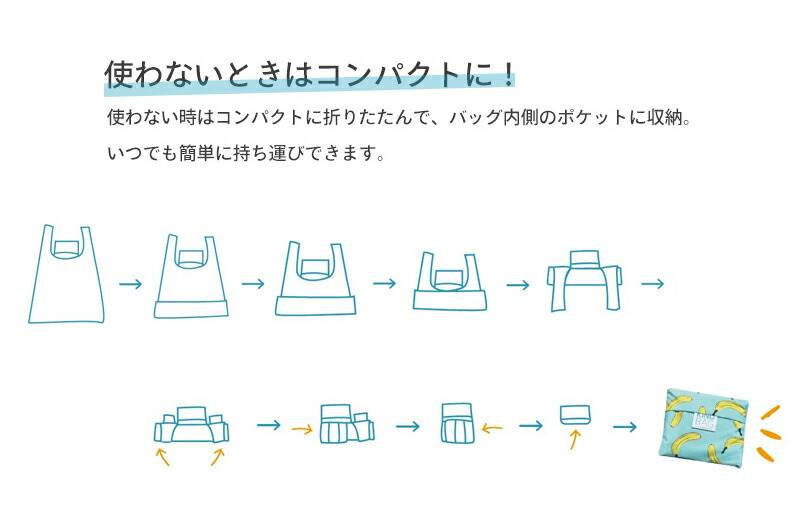 使わないときはコンパクトに！

使わない時はコンパクトに折りたたんで、バッグ内側のポケットに収納。

いつでも簡単に持ち運びできます。