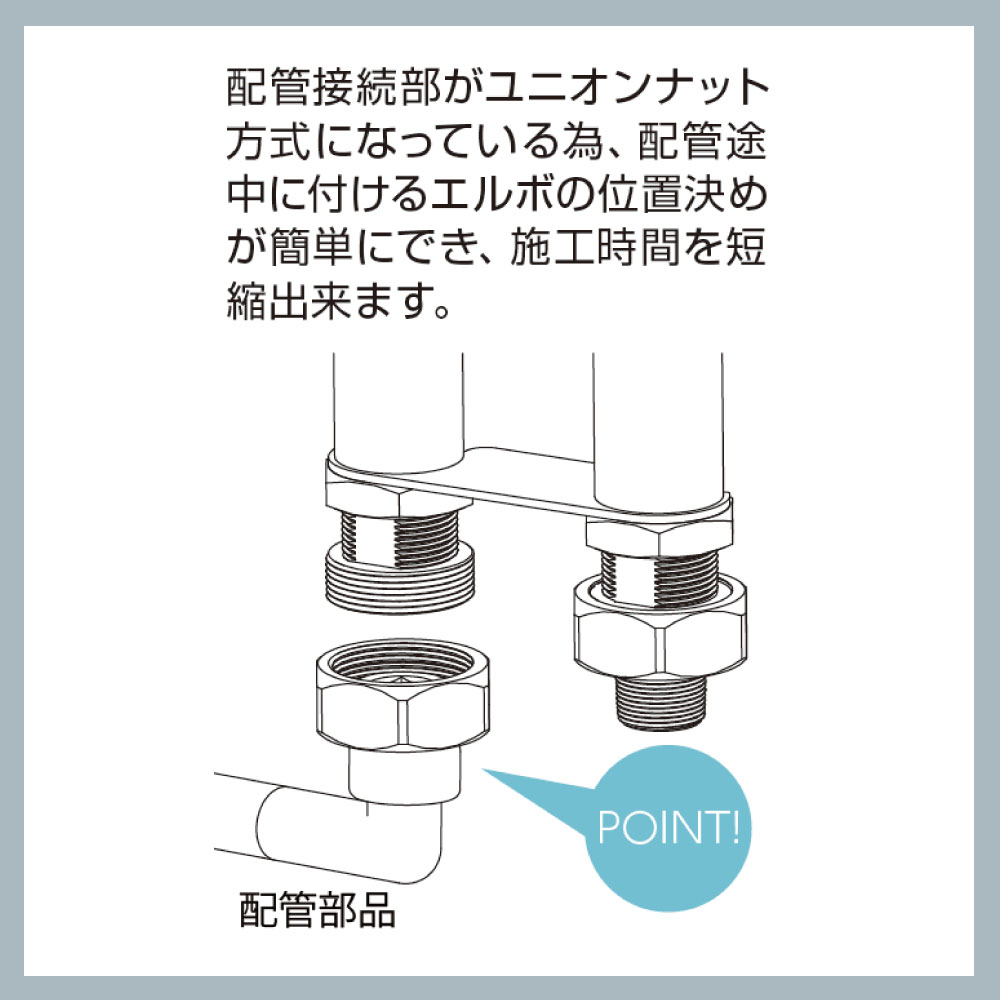 配管接続部がユニオンナット方式になっている為、配管途中に付けるエルボの位置決めが簡単にでき、施工時間を短縮出来ます。

POINT!

配管部品