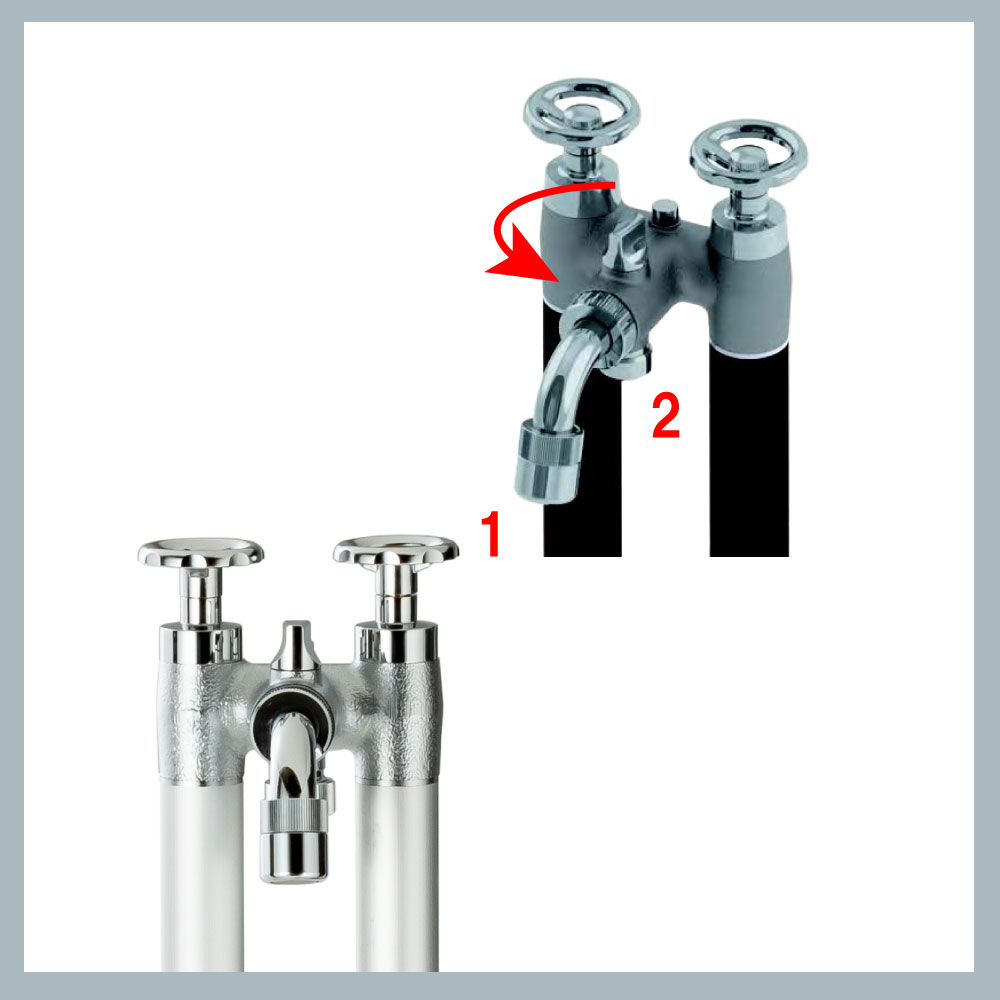 2
1