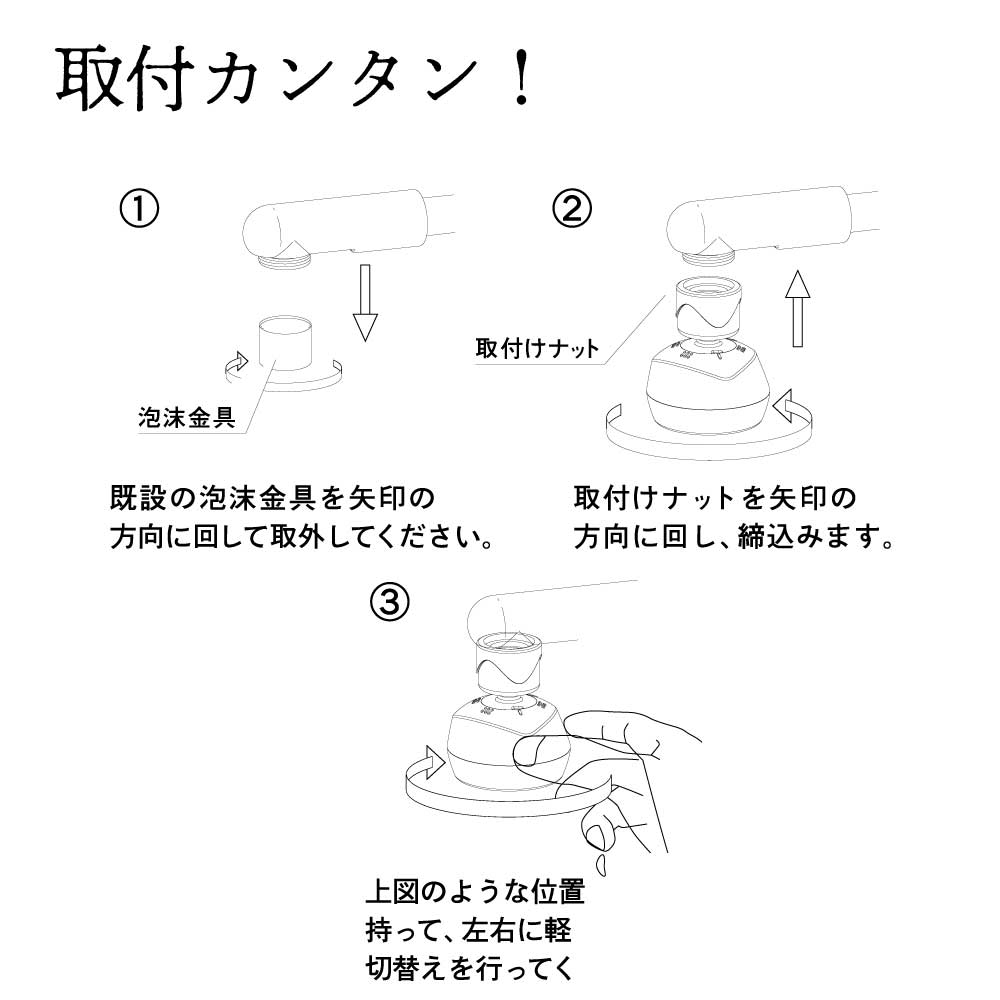 取付カンタン！

①

泡沫金具

既設の泡沫金具を矢印の方向に回して取外してください。

②

取付けナット

取付けナットを矢印の方向に回し、締込みます。

③

上図のような位置
持って、左右に軽
切替えを行ってく