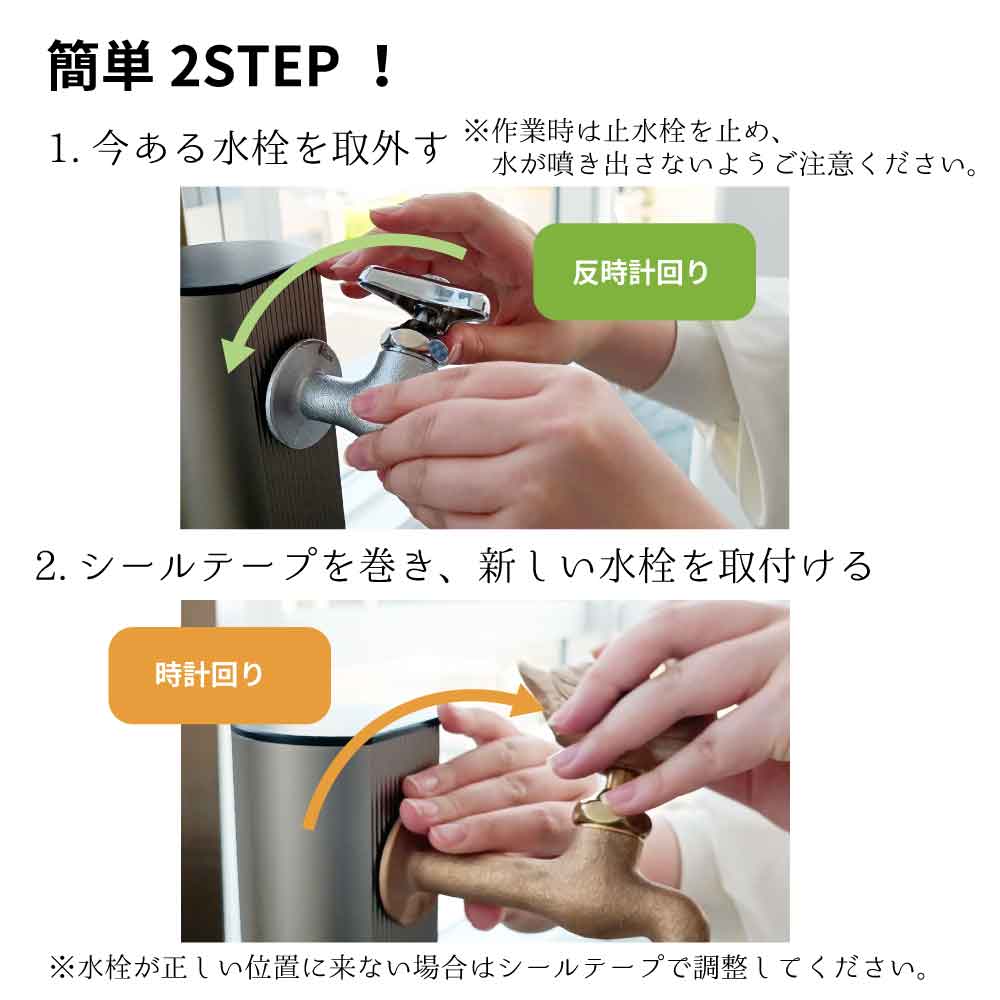 簡単 2STEP ！

1. 今ある水栓を取外す ※作業時は止水栓を止め、水が噴き出さないようご注意ください。

反時計回り

2. シールテープを巻き、新しい水栓を取付ける

時計回り

※水栓が正しい位置に来ない場合はシールテープで調整してください。