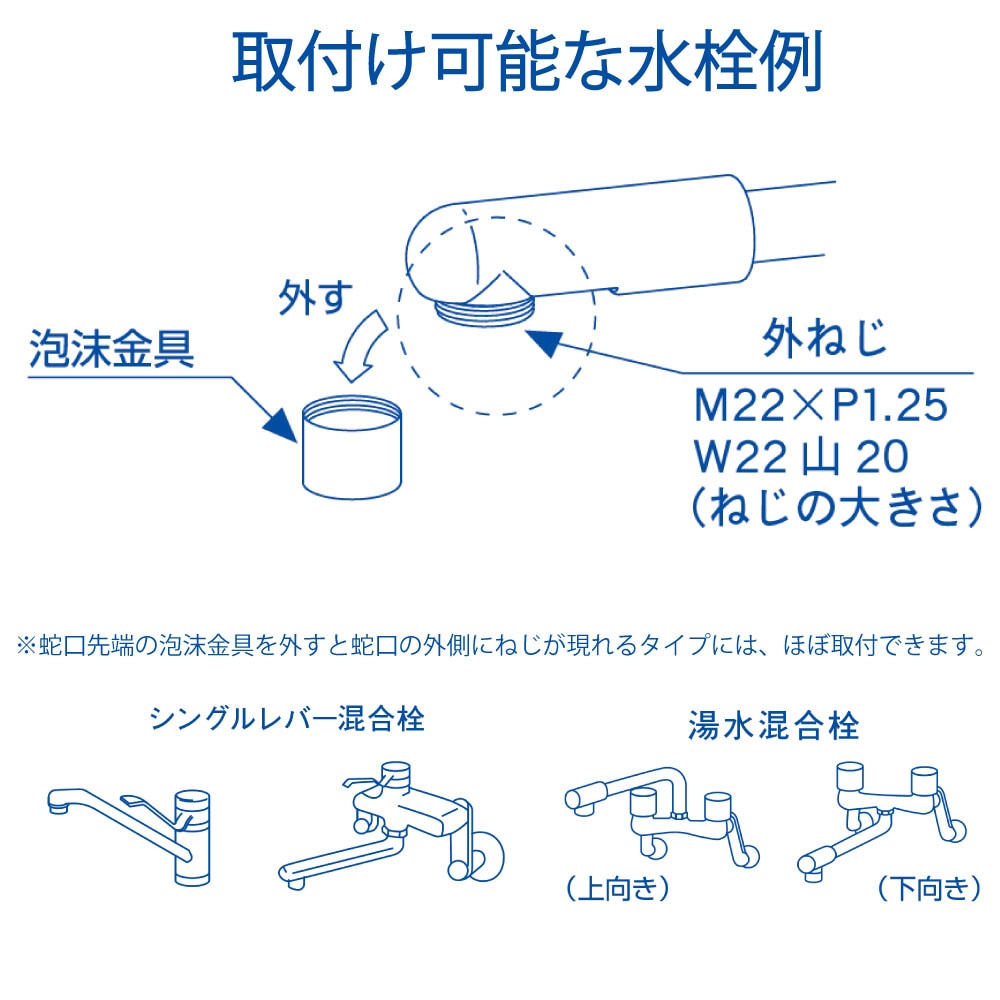 取付け可能な水栓例

外す

泡沫金具

外ねじ
M22×P1.25
W22 山 20
(ねじの大きさ)

※蛇口先端の泡沫金具を外すと蛇口の外側にねじが現れるタイプには、ほぼ取付できます。

シングルレバー混合栓

湯水混合栓

(上向き)

(下向き)