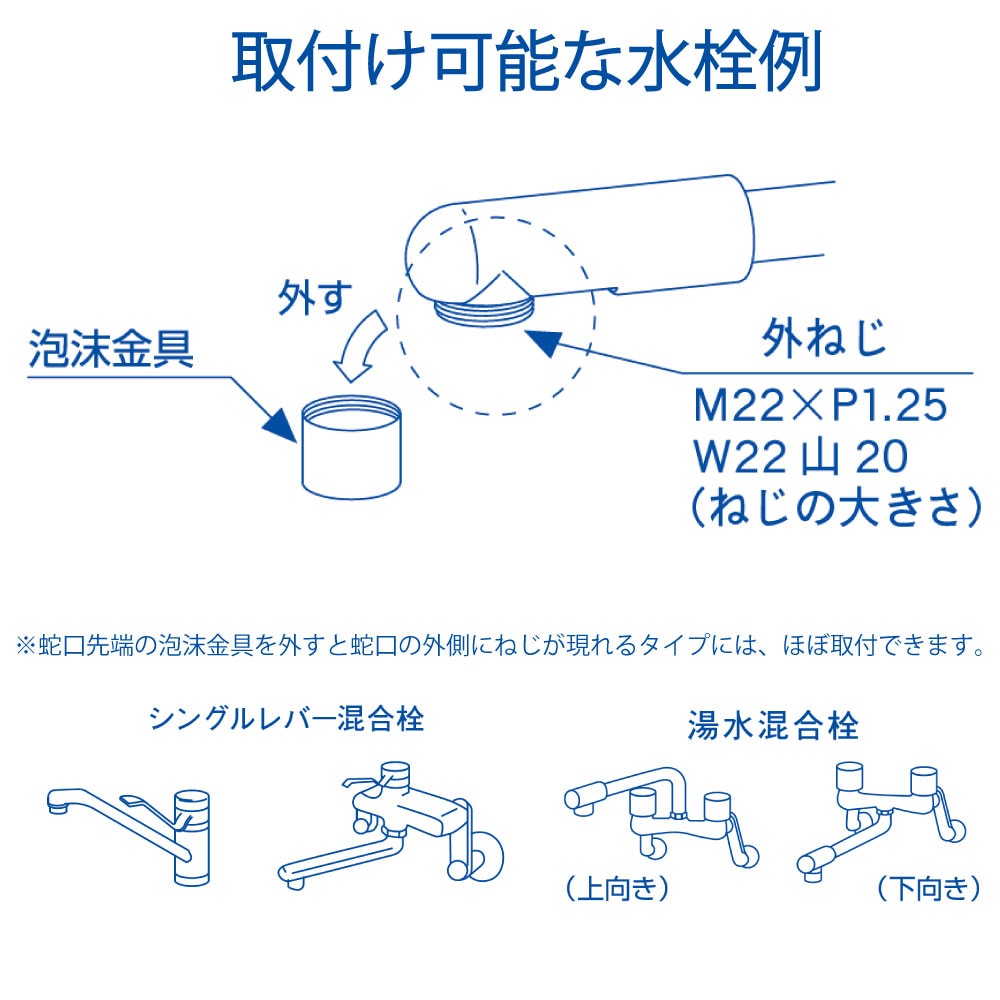 取付け可能な水栓例

外す

泡沫金具

外ねじ
M22×P1.25
W22 山 20
(ねじの大きさ)

※蛇口先端の泡沫金具を外すと蛇口の外側にねじが現れるタイプには、ほぼ取付できます。

シングルレバー混合栓

湯水混合栓

(上向き)

(下向き)