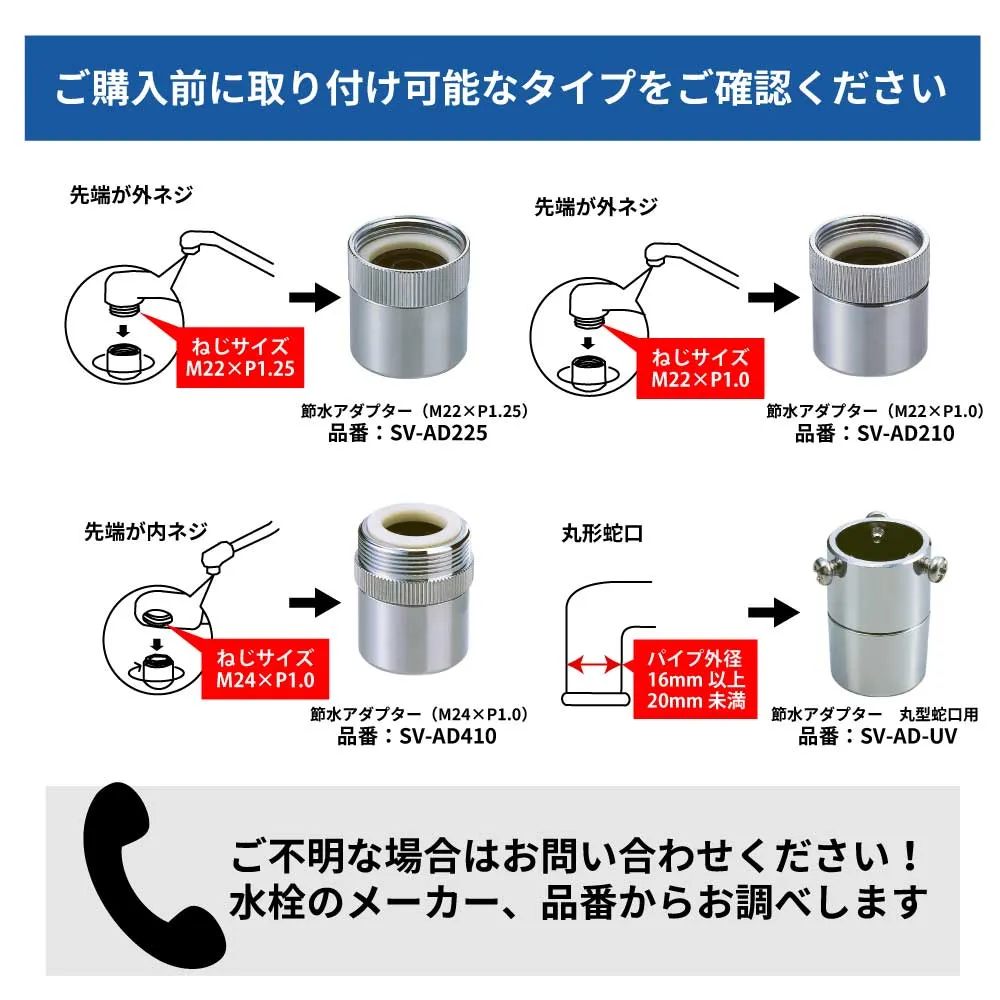 ご購入前に取り付け可能なタイプをご確認ください

先端が外ネジ

ねじサイズ
M22×P1.25

節水アダプター（M22×P1.25）
品番：SV-AD225

先端が外ネジ

ねじサイズ
M22×P1.0

節水アダプター（M22×P1.0）
品番：SV-AD210

先端が内ネジ

ねじサイズ
M24×P1.0

節水アダプター（M24×P1.0）
品番：SV-AD410

丸形蛇口

パイプ外径
16mm 以上
20mm 未満

節水アダプター　丸型蛇口用
品番：SV-AD-UV

ご不明な場合はお問い合わせください！
水栓のメーカー、品番からお調べします