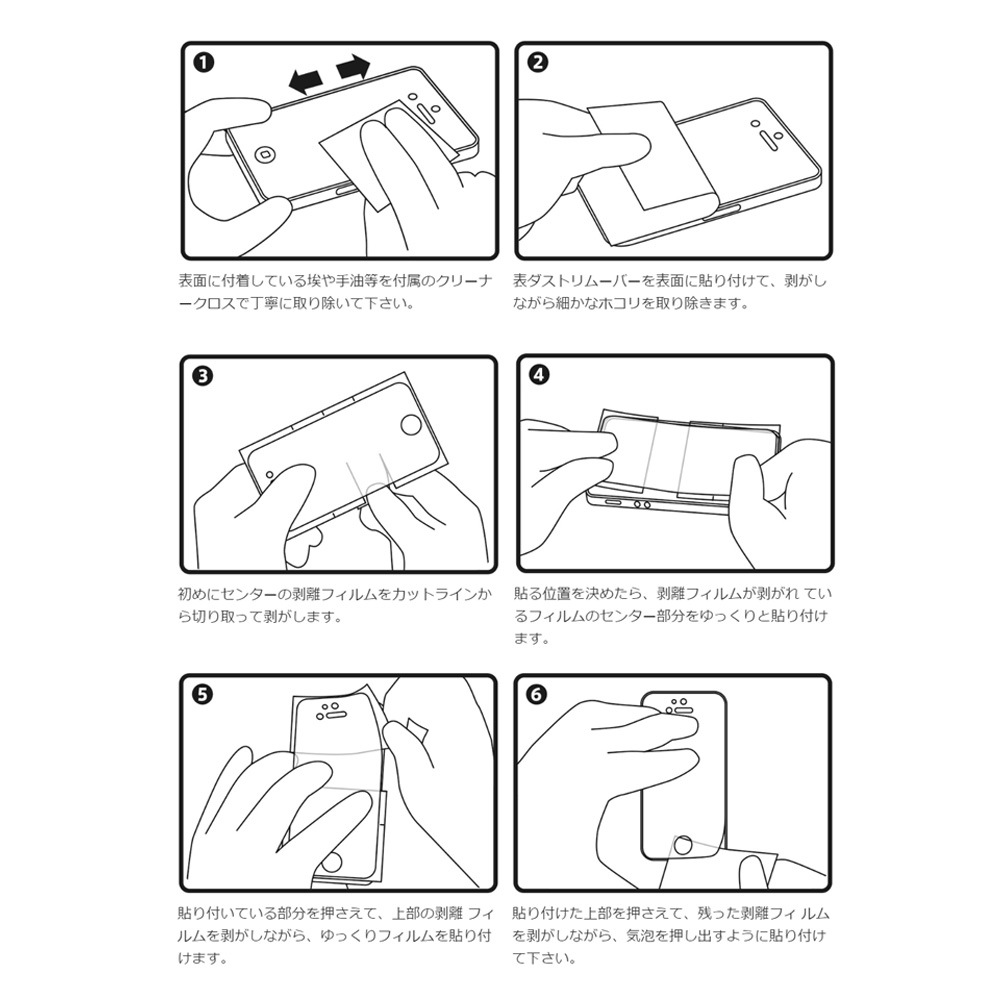 ❶

表面に付着している埃や手油等を付属のクリーナークロスで丁寧に取り除いて下さい。

❷

表ダストリムーバーを表面に貼り付けて、剥がしながら細かなホコリを取り除きます。

❸

初めにセンターの剥離フィルムをカットラインから切り取って剥がします。

❹

貼る位置を決めたら、剥離フィルムが剥がれ ているフィルムのセンター部分をゆっくりと貼り付けます。

❺

貼り付いている部分を押さえて、上部の剥離 フィルムを剥がしながら、ゆっくりフィルムを貼り付けます。

❻

貼り付けた上部を押さえて、残った剥離フィルムを剥がしながら、気泡を押し出すように貼り付けて下さい。