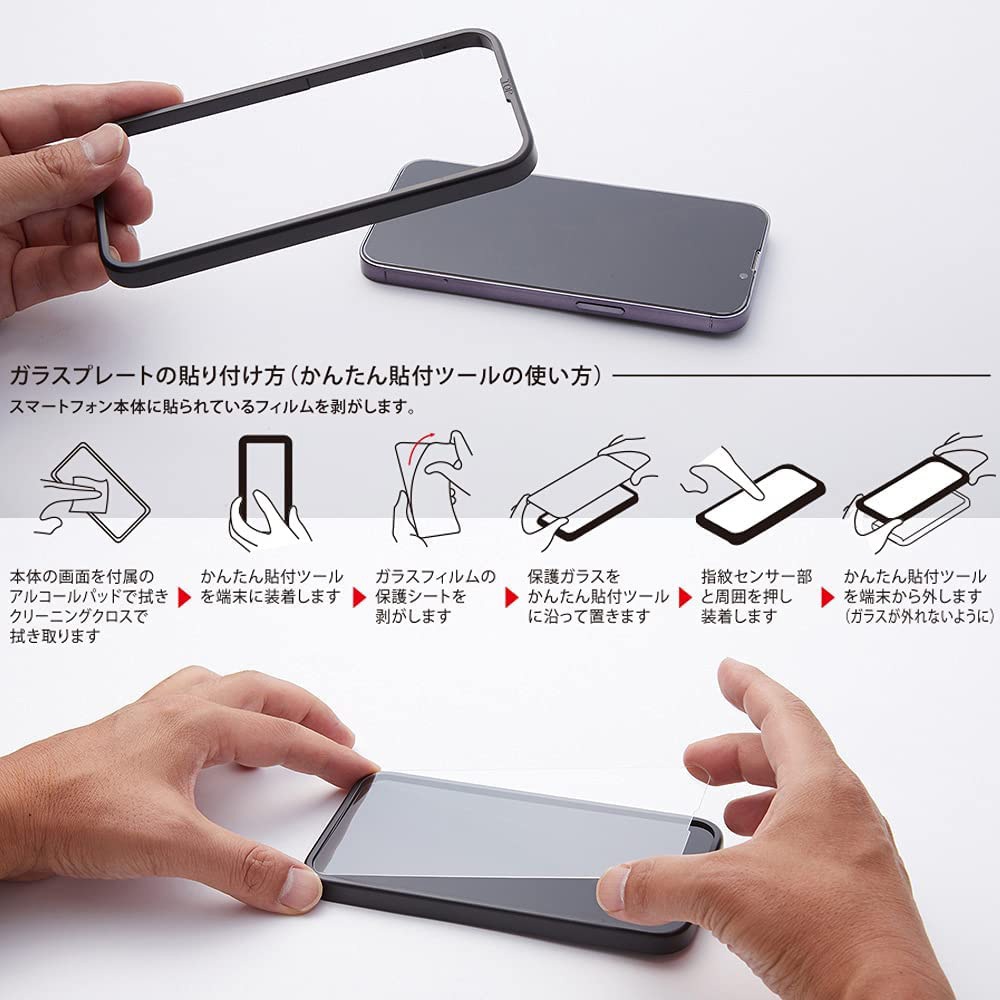 ガラスプレートの貼り付け方（かんたん貼付ツールの使い方）

スマートフォン本体に貼られているフィルムを剥がします。

本体の画面を付属のアルコールパッドで拭きクリーニングクロスで拭き取ります

かんたん貼付ツールを端末に装着します

ガラスフィルムの保護シートを剥がします

保護ガラスをかんたん貼付ツールに沿って置きます

指紋センサー部と周囲を押し装着します

かんたん貼付ツールを端末から外します（ガラスが外れないように）