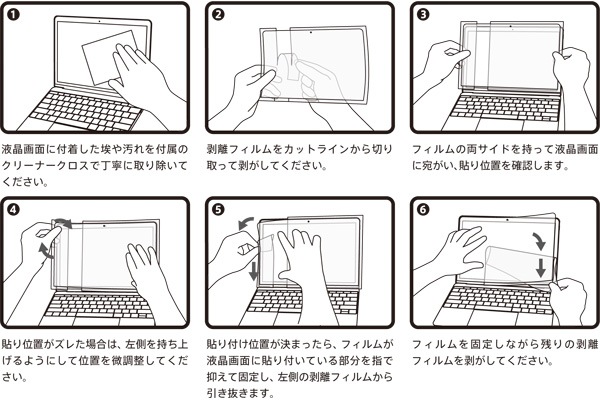 ❶

液晶画面に付着した埃や汚れを付属のクリーナークロスで丁寧に取り除いてください。

❷

剥離フィルムをカットラインから切り取って剥がしてください。

❸

フィルムの両サイドを持って液晶画面に宛がい、貼り位置を確認します。

❹

貼り位置がズレた場合は、左側を持ち上げるようにして位置を微調整してください。

❺

貼り付け位置が決まったら、フィルムが液晶画面に貼り付いている部分を指で抑えて固定し、左側の剥離フィルムから引き抜きます。

❻

フィルムを固定しながら残りの剥離フィルムを剥がしてください。