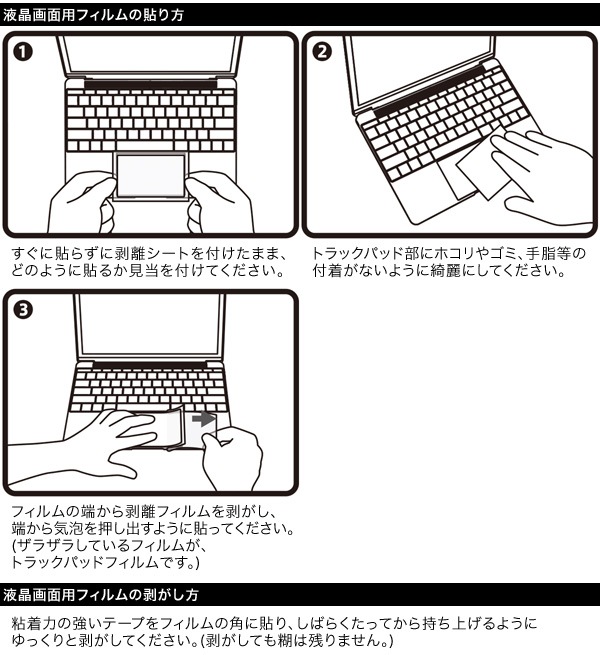 液晶画面用フィルムの貼り方

❶

すぐに貼らずに剥離シートを付けたまま、どのように貼るか見当を付けてください。

❷

トラックパッド部にホコリやゴミ、手脂等の付着がないように綺麗にしてください。

❸

フィルムの端から剥離フィルムを剥がし、端から気泡を押し出すように貼ってください。(ザラザラしているフィルムが、トラックパッドフィルムです。)

液晶画面用フィルムの剥がし方

粘着力の強いテープをフィルムの角に貼り、しばらくたってから持ち上げるようにゆっくりと剥がしてください。(剥がしても糊は残りません。)