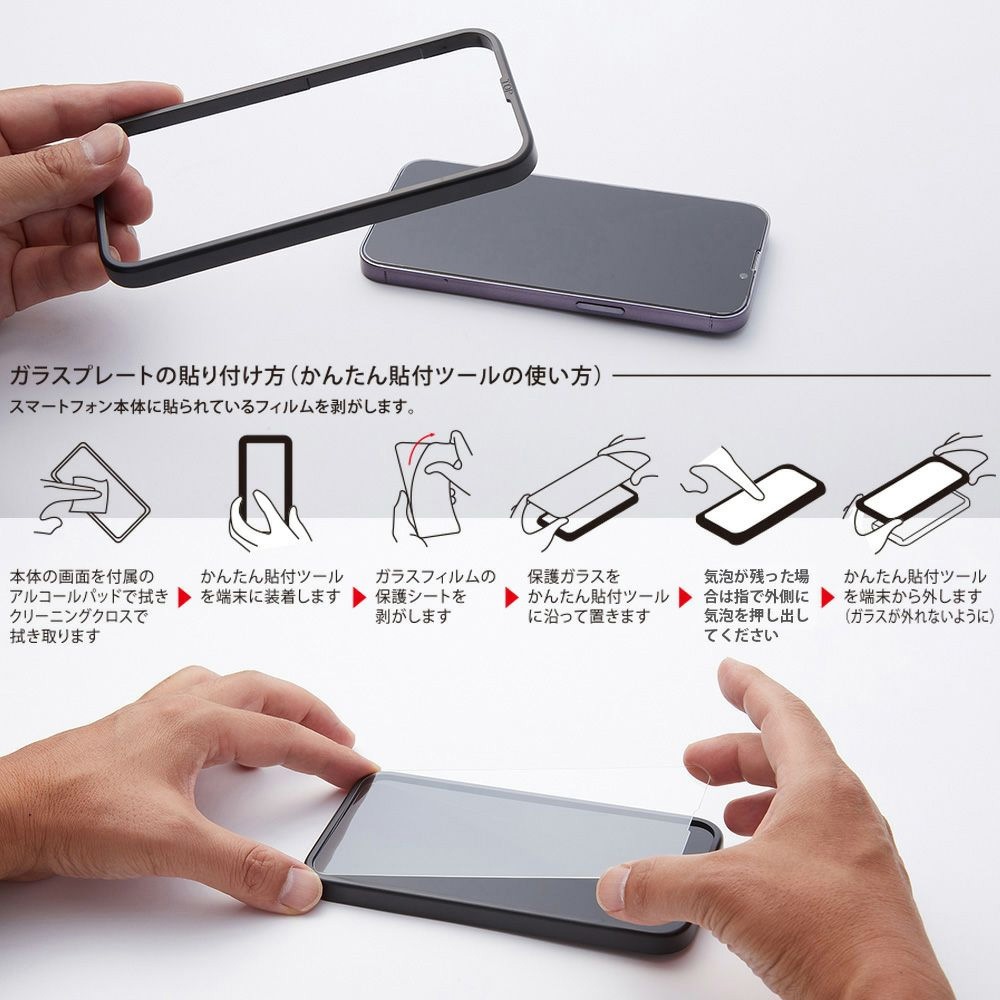 ガラスプレートの貼り付け方（かんたん貼付ツールの使い方）

スマートフォン本体に貼られているフィルムを剥がします。

本体の画面を付属のアルコールパッドで拭きクリーニングクロスで拭き取ります

かんたん貼付ツールを端末に装着します

ガラスフィルムの保護シートを剥がします

保護ガラスをかんたん貼付ツールに沿って置きます

気泡が残った場合は指で外側に気泡を押し出してください

かんたん貼付ツールを端末から外します（ガラスが外れないように）