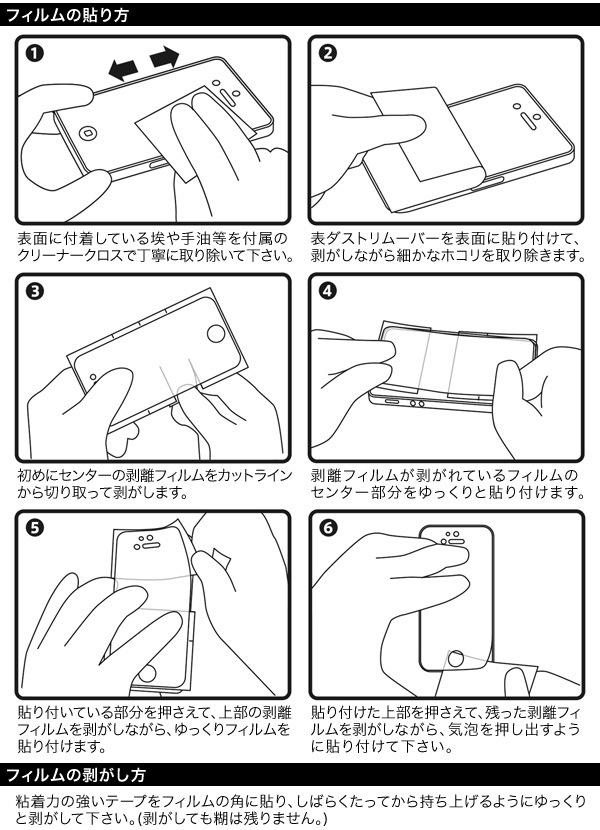 フィルムの貼り方

❶
表面に付着している埃や手油等を付属のクリーナークロスで丁寧に取り除いて下さい。

❷
表ダストリムーバーを表面に貼り付けて、剥がしながら細かなホコリを取り除きます。

❸
初めにセンターの剥離フィルムをカットラインから切り取って剥がします。

❹
剥離フィルムが剥がれているフィルムのセンター部分をゆっくりと貼り付けます。

❺
貼り付いている部分を押さえて、上部の剥離フィルムを剥がしながら、ゆっくりフィルムを貼り付けます。

❻
貼り付けた上部を押さえて、残った剥離フィルムを剥がしながら、気泡を押し出すように貼り付けて下さい。

フィルムの剥がし方

粘着力の強いテープをフィルムの角に貼り、しばらくたってから持ち上げるようにゆっくりと剥がして下さい。(剥がしても糊は残りません。)