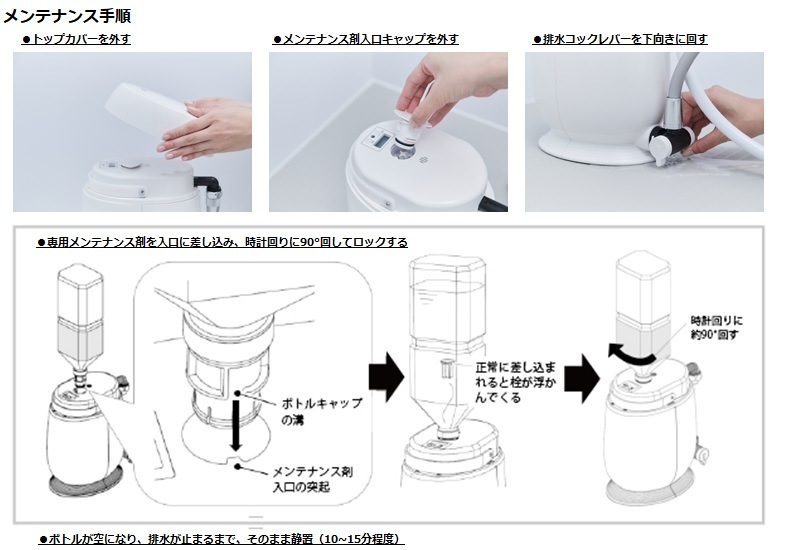 メンテナンス手順

●トップカバーを外す

●メンテナンス剤入口キャップを外す

●排水コックレバーを下向きに回す

●専用メンテナンス剤を入口に差し込み、時計回りに90°回してロックする

ボトルキャップの溝

メンテナンス剤入口の突起

正常に差し込まれると栓が浮かんでくる

時計回りに約90°回す

●ボトルが空になり、排水が止まるまで、そのまま静置（10~15分程度）