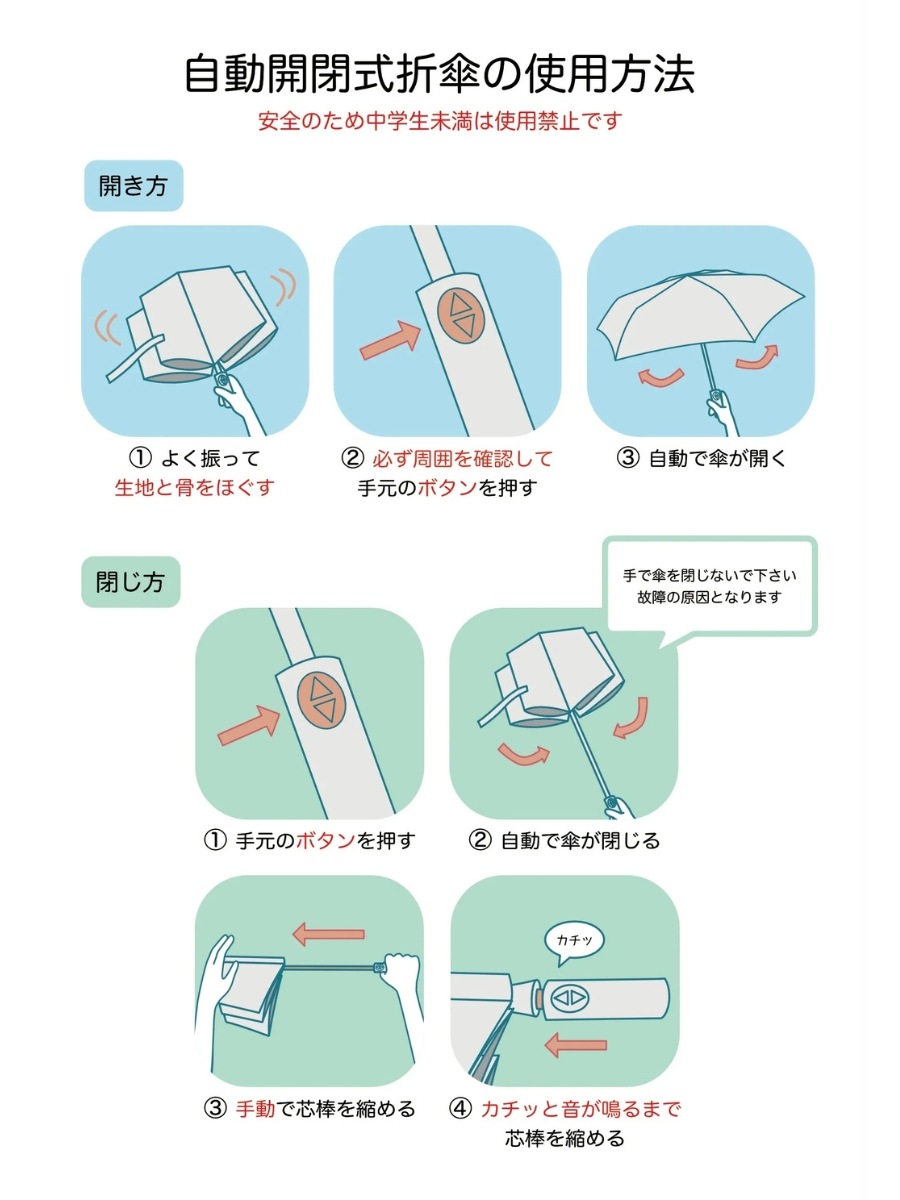 自動開閉式折傘の使用方法

安全のため中学生未満は使用禁止です

開き方

① よく振って
生地と骨をほぐす

② 必ず周囲を確認して
手元のボタンを押す

③ 自動で傘が開く

閉じ方

手で傘を閉じないで下さい
故障の原因となります

① 手元のボタンを押す

② 自動で傘が閉じる

カチッ

③ 手動で芯棒を縮める

④ カチッと音が鳴るまで
芯棒を縮める