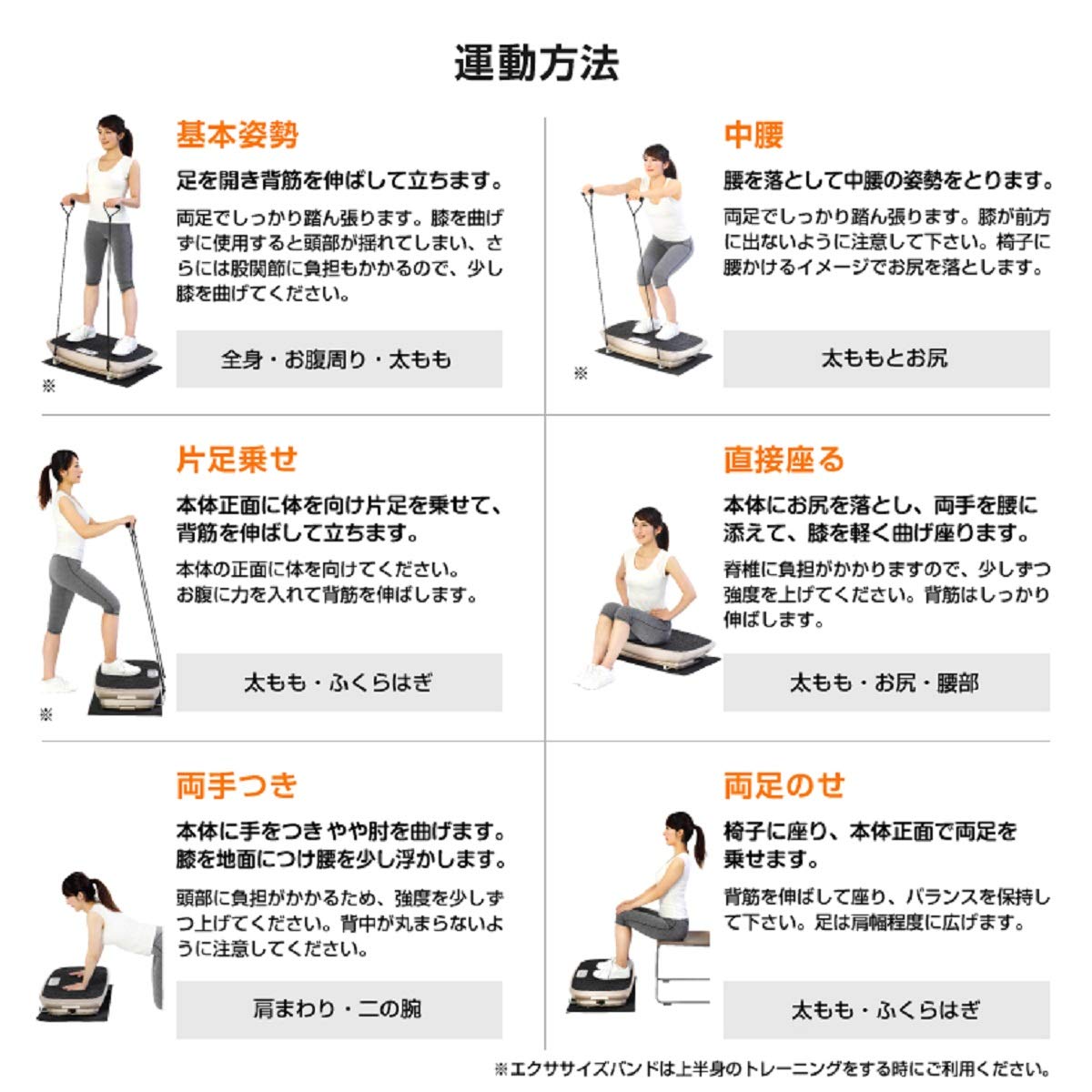 運動方法

基本姿勢

足を開き背筋を伸ばして立ちます。

両足でしっかり踏ん張ります。膝を曲げずに使用すると頭部が揺れてしまい、さらには股関節に負担もかかるので、少し膝を曲げてください。

全身・お腹周り・太もも

※

中腰

腰を落として中腰の姿勢をとります。

両足でしっかり踏ん張ります。膝が前方に出ないように注意して下さい。椅子に腰かけるイメージでお尻を落とします。

太ももとお尻

※

片足乗せ

本体正面に体を向け片足を乗せて、背筋を伸ばして立ちます。

本体の正面に体を向けてください。お腹に力を入れて背筋を伸ばします。

太もも・ふくらはぎ

※

直接座る

本体にお尻を落とし、両手を腰に添えて、膝を軽く曲げ座ります。

脊椎に負担がかかりますので、少しずつ強度を上げてください。背筋はしっかり伸ばします。

太もも・お尻・腰部

両手つき

本体に手をつき やや肘を曲げます。膝を地面につけ腰を少し浮かします。

頭部に負担がかかるため、強度を少しずつ上げてください。背中が丸まらないように注意してください。

肩まわり・二の腕

両足のせ

椅子に座り、本体正面で両足を乗せます。

背筋を伸ばして座り、バランスを保持して下さい。足は肩幅程度に広げます。

太もも・ふくらはぎ

※エクササイズバンドは上半身のトレーニングをする時にご利用ください。