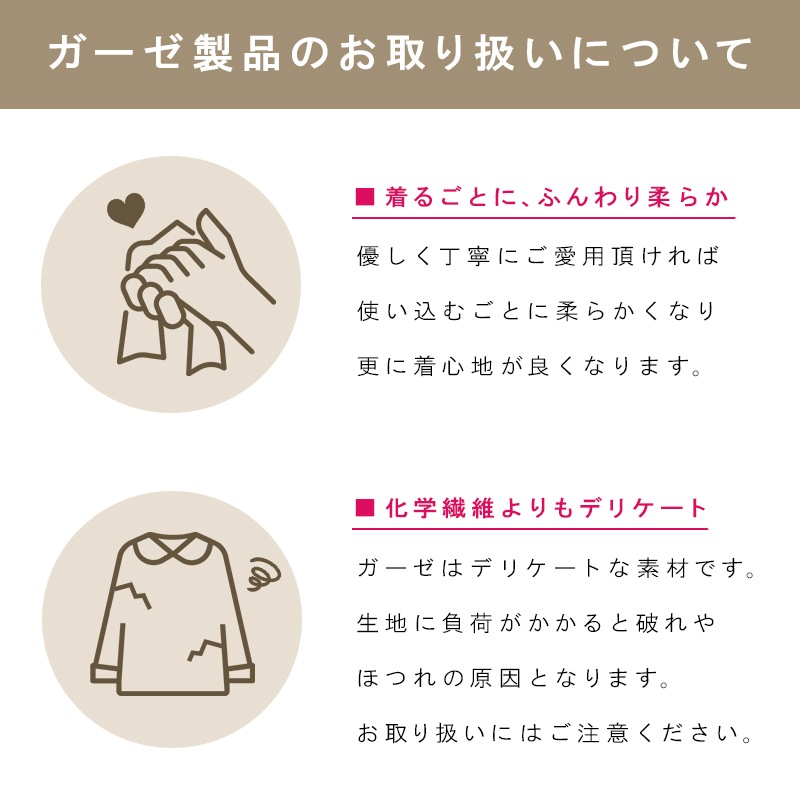 ガーゼ製品のお取り扱いについて

■ 着るごとに、ふんわり柔らか

優しく丁寧にご愛用頂ければ
使い込むごとに柔らかくなり
更に着心地が良くなります。

■ 化学繊維よりもデリケート

ガーゼはデリケートな素材です。
生地に負荷がかかると破れや
ほつれの原因となります。
お取り扱いにはご注意ください。