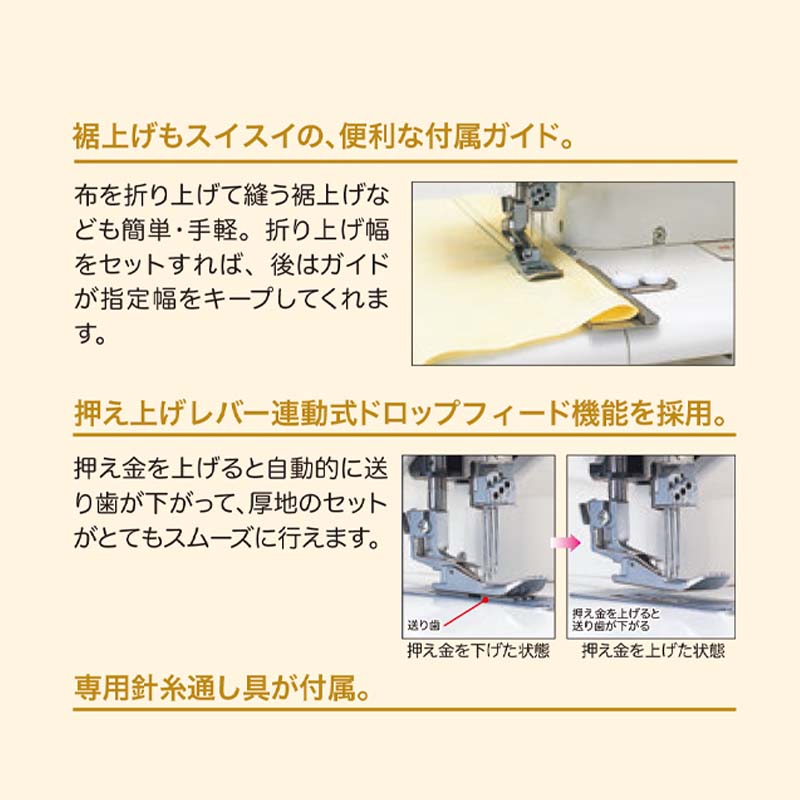 裾上げもスイスイの、便利な付属ガイド。

布を折り上げて縫う裾上げなども簡単・手軽。折り上げ幅をセットすれば、後はガイドが指定幅をキープしてくれます。

押え上げレバー連動式ドロップフィード機能を採用。

押え金を上げると自動的に送り歯が下がって、厚地のセットがとてもスムーズに行えます。

送り歯
押え金を下げた状態

押え金を上げると送り歯が下がる
押え金を上げた状態

専用針糸通し具が付属。