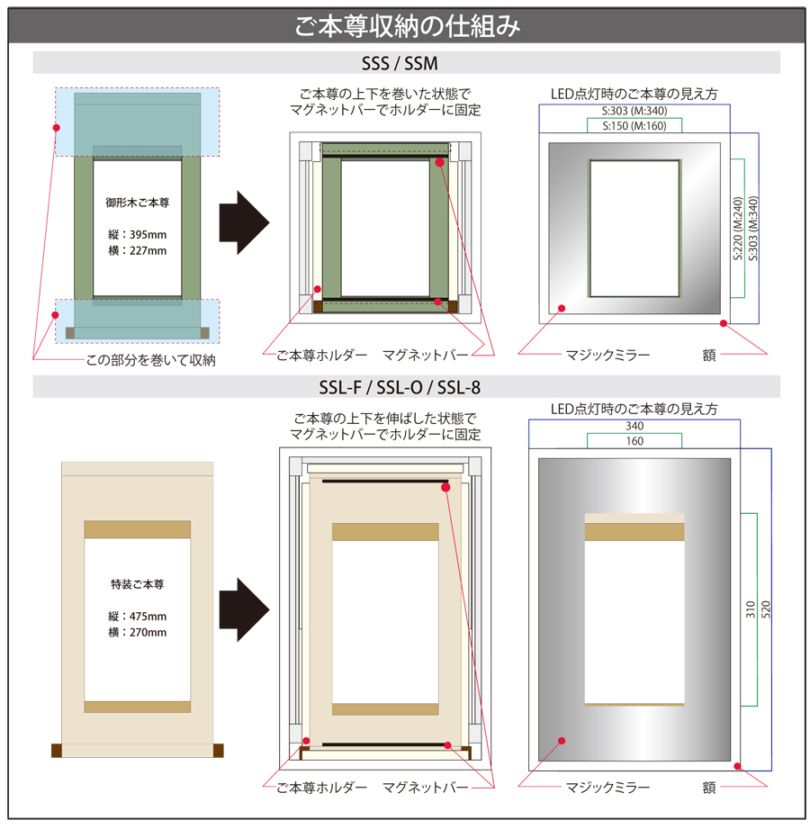 ご本尊収納の仕組み

SSS / SSM

御形木ご本尊

縦：395mm
横：227mm

この部分を巻いて収納

ご本尊の上下を巻いた状態で
マグネットバーでホルダーに固定

ご本尊ホルダー　マグネットバー

LED点灯時のご本尊の見え方

S:303 (M:340)
S:150 (M:160)
S:220 (M:240)
S:303 (M:340)

マジックミラー　額

SSL-F / SSL-O / SSL-8

特装ご本尊

縦：475mm
横：270mm

ご本尊の上下を伸ばした状態で
マグネットバーでホルダーに固定

ご本尊ホルダー　マグネットバー

LED点灯時のご本尊の見え方

340
160
310
520

マジックミラー　額