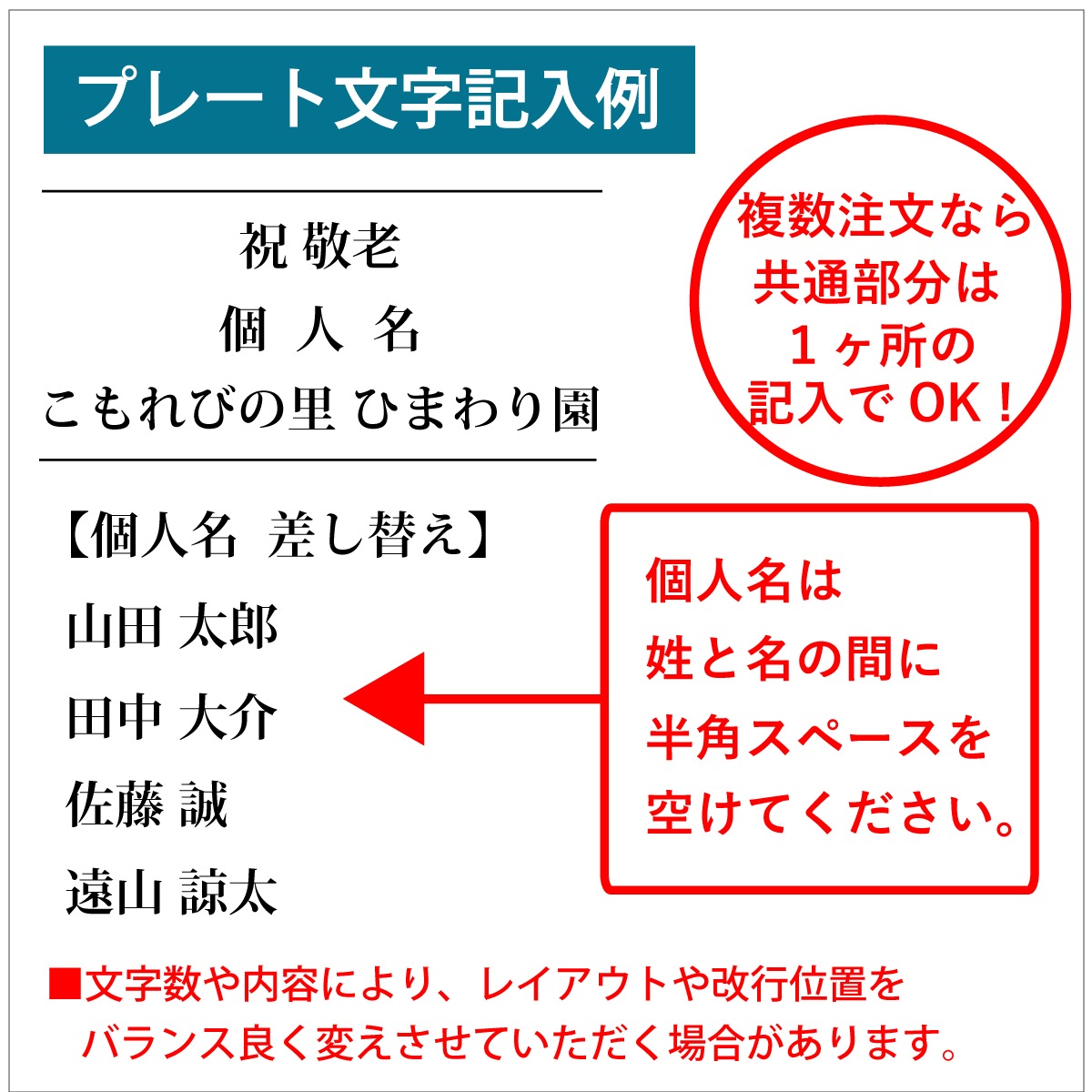 プレート文字記入例

祝 敬老
個 人 名
こもれびの里 ひまわり園

複数注文なら
共通部分は
1ヶ所の
記入でOK!

【個人名 差し替え】
山田 太郎
田中 大介
佐藤 誠
遠山 諒太

個人名は
姓と名の間に
半角スペースを
空けてください。

■文字数や内容により、レイアウトや改行位置を
バランス良く変えさせていただく場合があります。