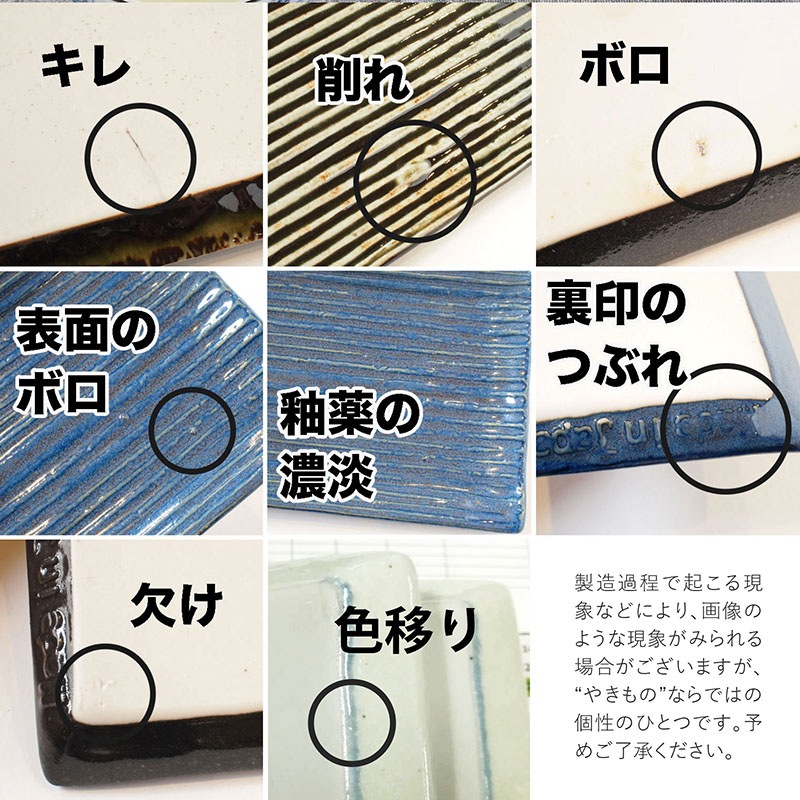 キレ

削れ

ボロ

表面のボロ

釉薬の濃淡

裏印のつぶれ

欠け

色移り

製造過程で起こる現象などにより、画像のような現象がみられる場合がございますが、“やきもの”ならではの個性のひとつです。予めご了承ください。