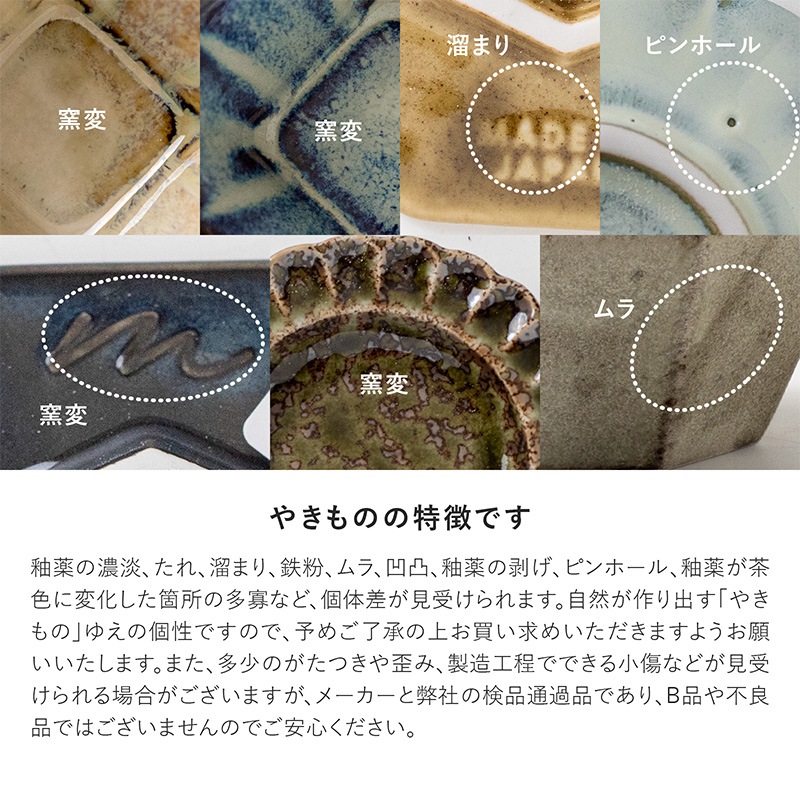 窯変

窯変

溜まり

MADE JAPAN

ピンホール

窯変

窯変

ムラ

やきものの特徴です

釉薬の濃淡、たれ、溜まり、鉄粉、ムラ、凹凸、釉薬の剥げ、ピンホール、釉薬が茶色に変化した箇所の多寡など、個体差が見受けられます。自然が作り出す「やきもの」ゆえの個性ですので、予めご了承の上お買い求めいただきますようお願いいたします。また、多少のがたつきや歪み、製造工程でできる小傷などが見受けられる場合がございますが、メーカーと弊社の検品通過品であり、B品や不良品ではございませんのでご安心ください。