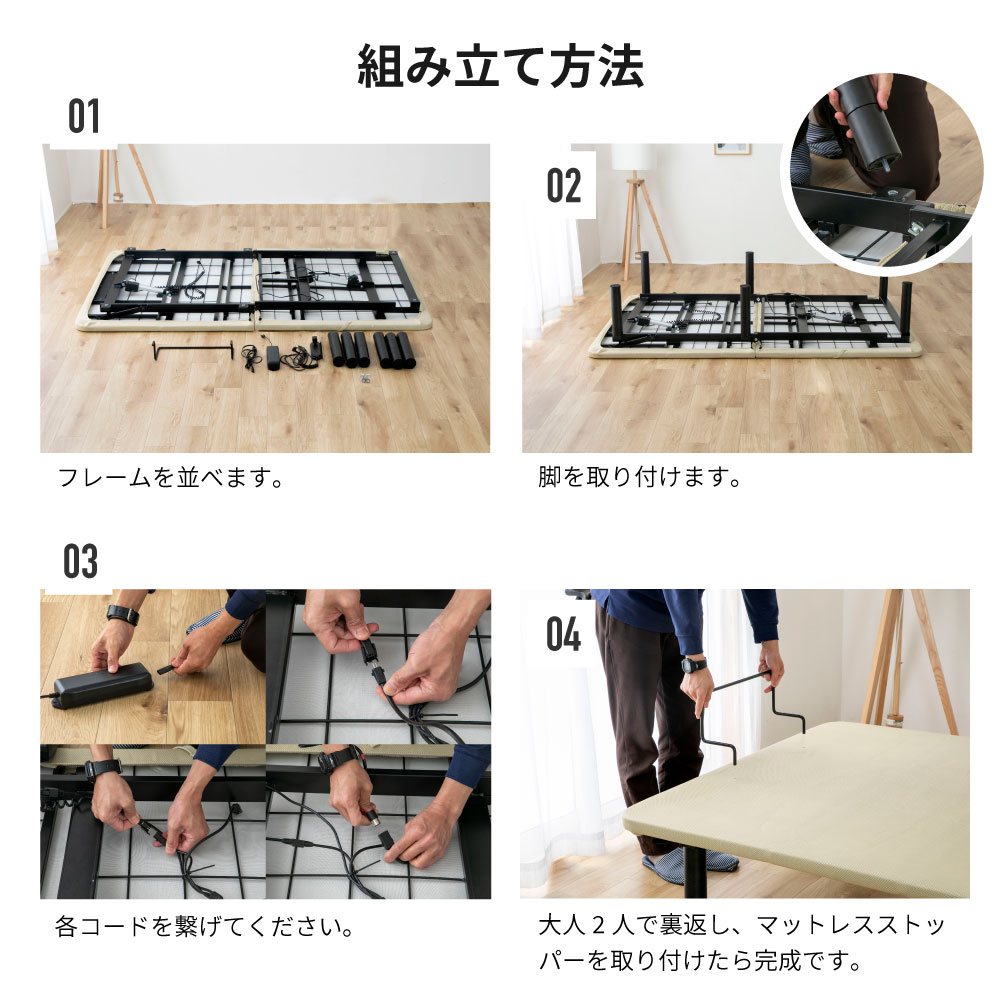 組み立て方法

01

フレームを並べます。

02

脚を取り付けます。

03

各コードを繋げてください。

04

大人２人で裏返し、マットレスストッパーを取り付けたら完成です。