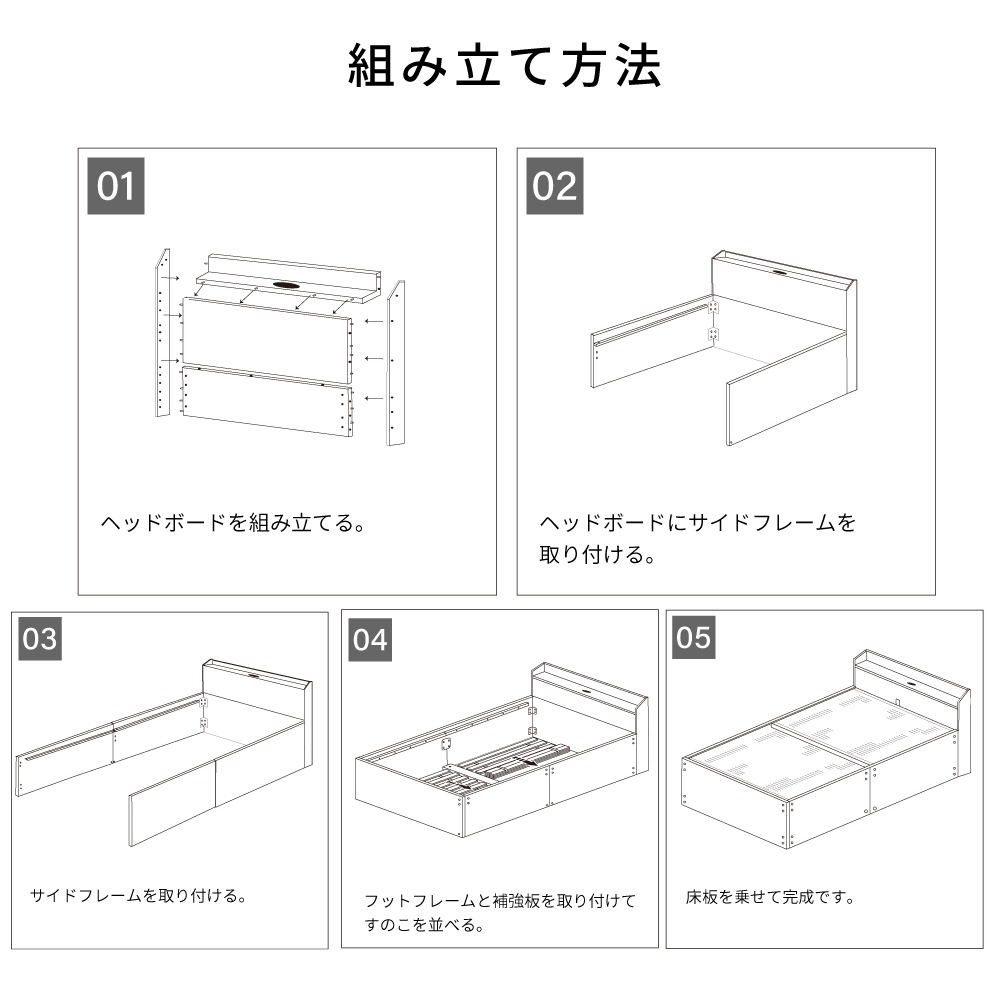 組み立て方法

01

ヘッドボードを組み立てる。

02

ヘッドボードにサイドフレームを取り付ける。

03

サイドフレームを取り付ける。

04

フットフレームと補強板を取り付けてすのこを並べる。

05

床板を乗せて完成です。