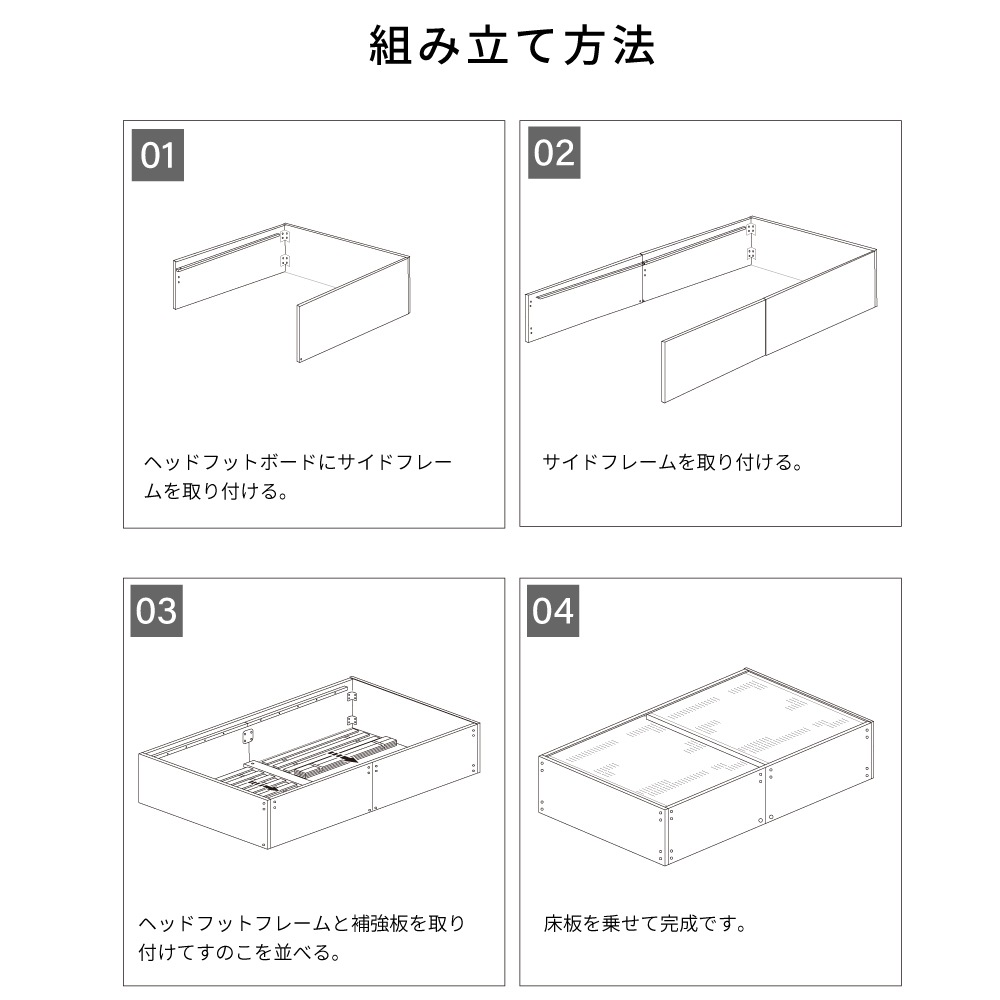 組み立て方法

01

ヘッドフットボードにサイドフレームを取り付ける。

02

サイドフレームを取り付ける。

03

ヘッドフットフレームと補強板を取り付けてすのこを並べる。

04

床板を乗せて完成です。