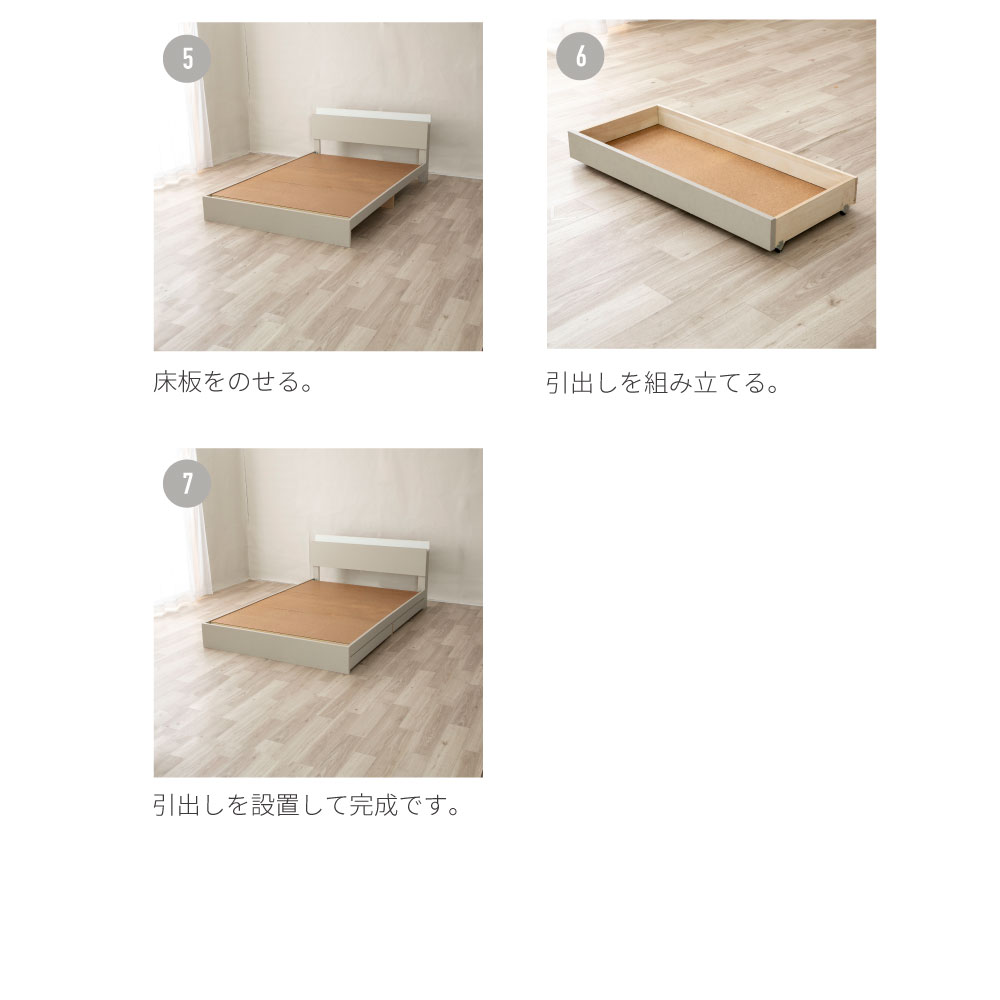 5

床板をのせる。

6

引出しを組み立てる。

7

引出しを設置して完成です。