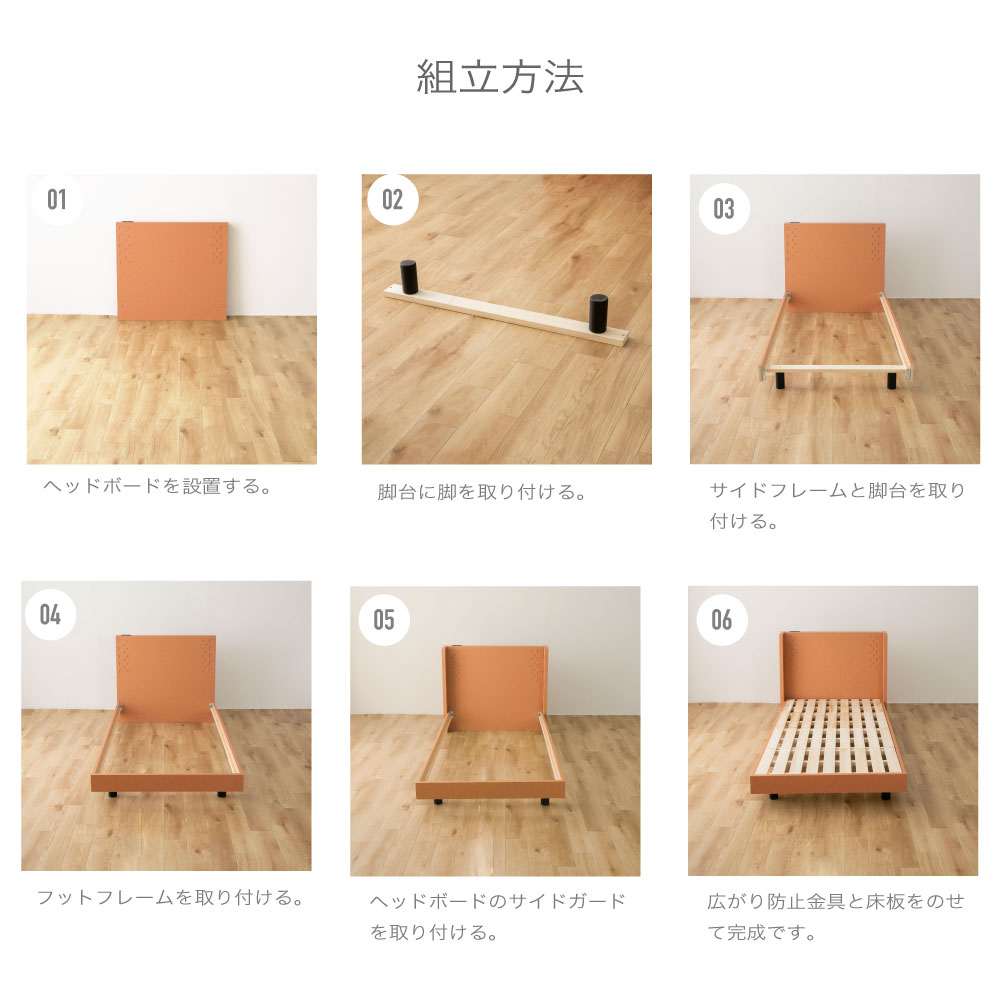 組立方法

01

ヘッドボードを設置する。

02

脚台に脚を取り付ける。

03

サイドフレームと脚台を取り付ける。

04

フットフレームを取り付ける。

05

ヘッドボードのサイドガードを取り付ける。

06

広がり防止金具と床板をのせて完成です。