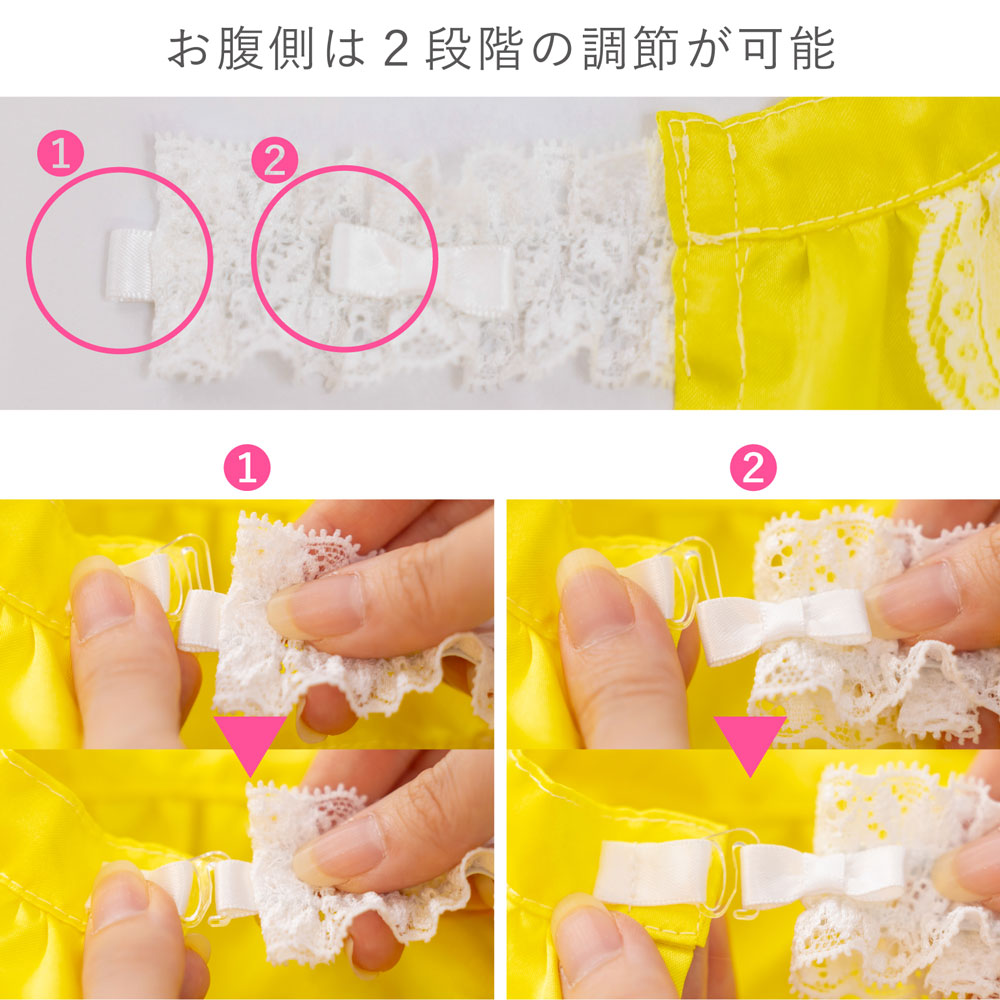 お腹側は２段階の調節が可能

1

2

1

2