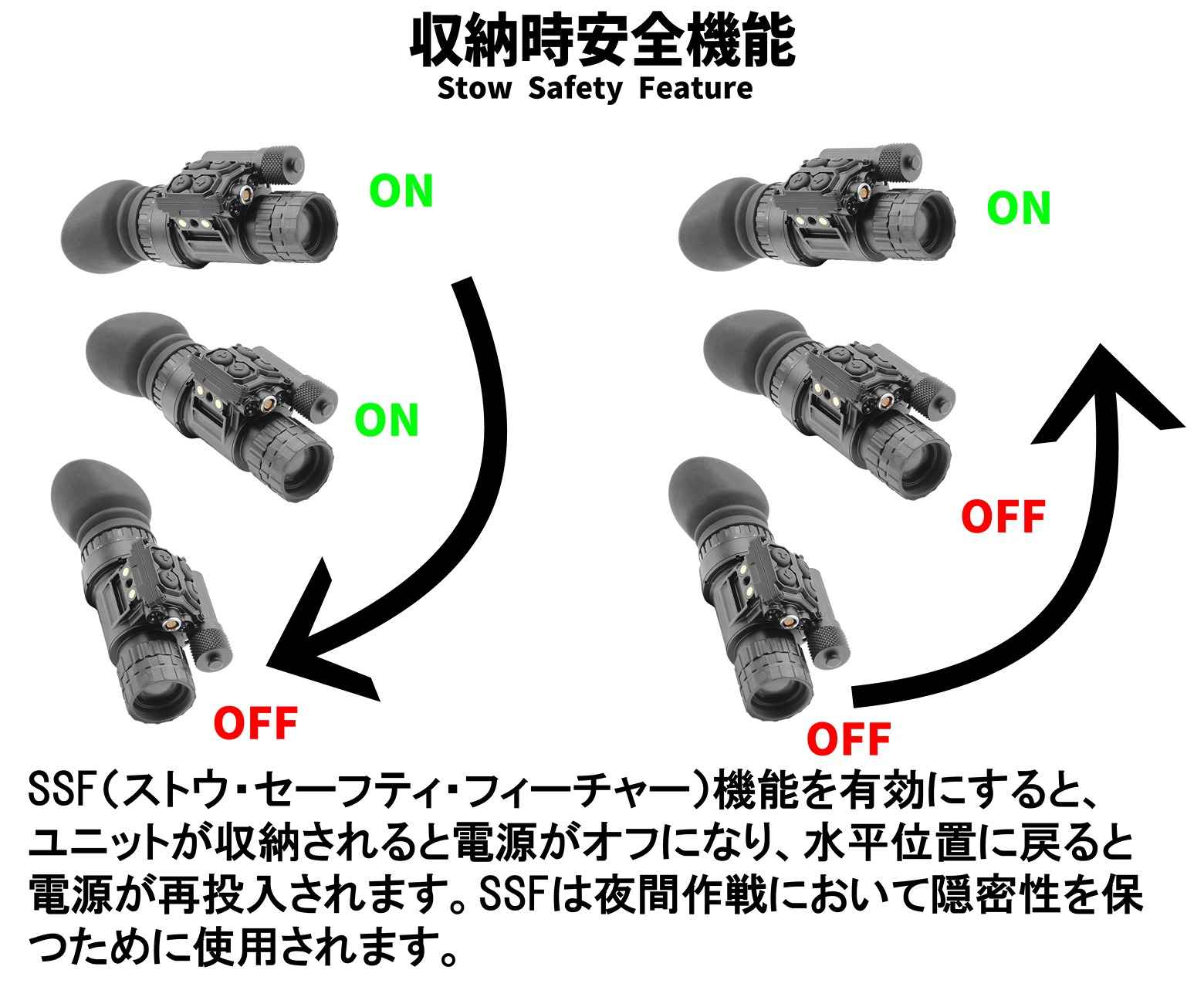 収納時安全機能
Stow Safety Feature

ON

ON

OFF

ON

OFF

OFF

SSF(ストウ・セーフティ・フィーチャー)機能を有効にすると、ユニットが収納されると電源がオフになり、水平位置に戻ると電源が再投入されます。SSFは夜間作戦において隠密性を保つために使用されます。