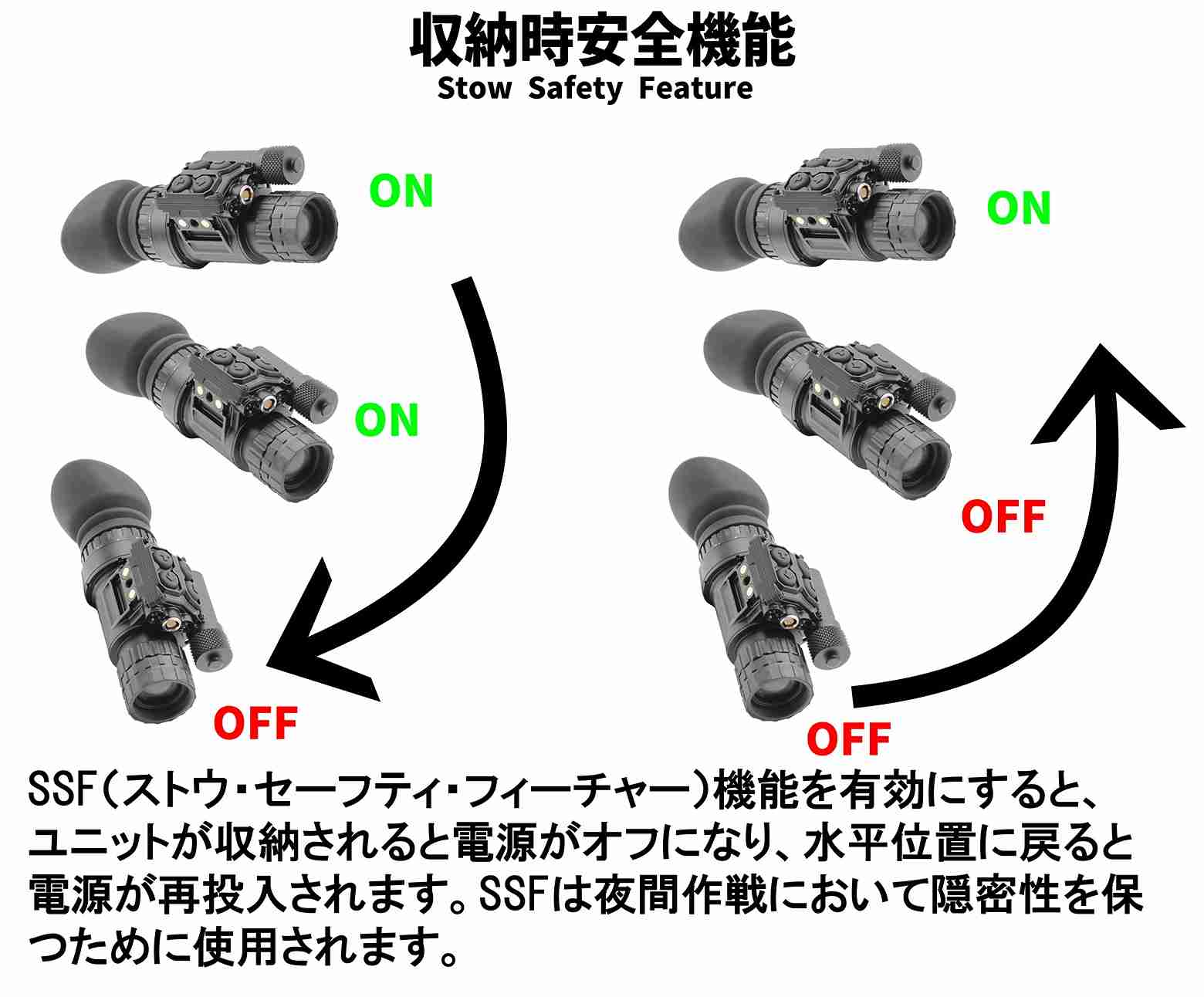 収納時安全機能
Stow Safety Feature

ON

ON

OFF

ON

OFF

OFF

SSF(ストウ・セーフティ・フィーチャー)機能を有効にすると、ユニットが収納されると電源がオフになり、水平位置に戻ると電源が再投入されます。SSFは夜間作戦において隠密性を保つために使用されます。