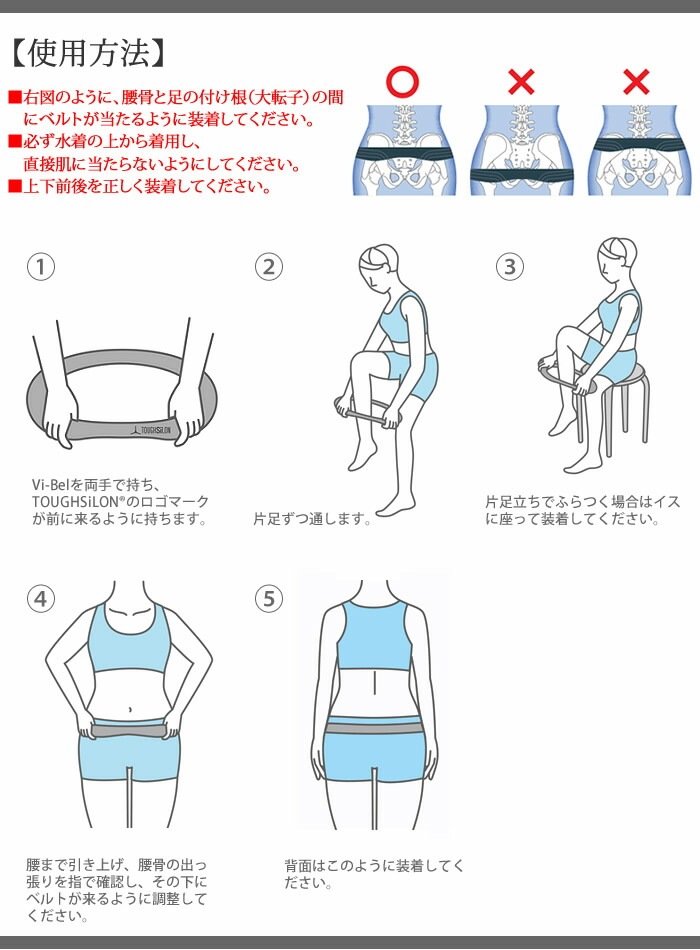 【使用方法】

■右図のように、腰骨と足の付け根(大転子)の間にベルトが当たるように装着してください。
■必ず水着の上から着用し、直接肌に当たらないようにしてください。
■上下前後を正しく装着してください。

○ × ×

①

TOUGHSiLON

Vi-Belを両手で持ち、TOUGHSiLON®のロゴマークが前に来るように持ちます。

②

片足ずつ通します。

③

片足立ちでふらつく場合はイスに座って装着してください。

④

腰まで引き上げ、腰骨の出っ張りを指で確認し、その下にベルトが来るように調整してください。

⑤

背面はこのように装着してください。