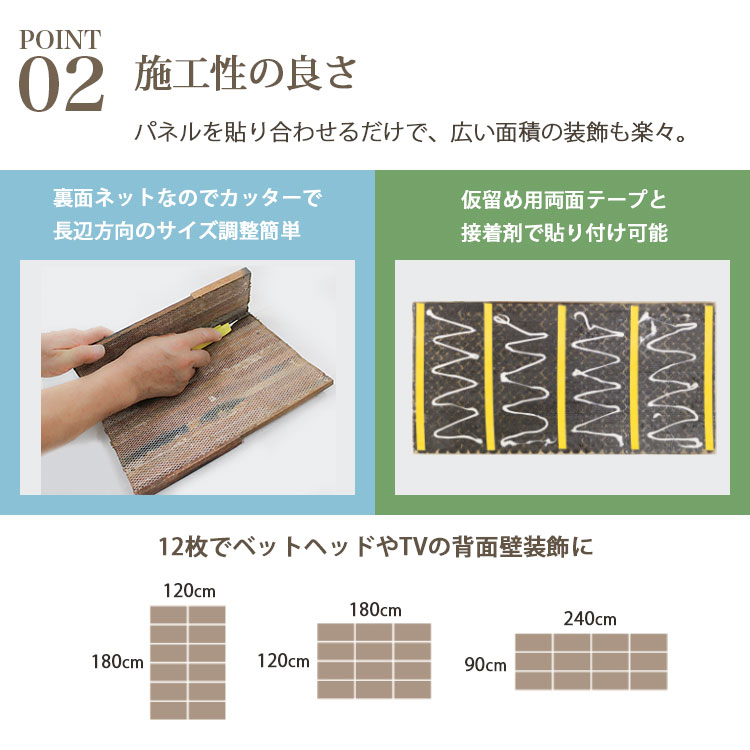 POINT
02
施工性の良さ

パネルを貼り合わせるだけで、広い面積の装飾も楽々。

裏面ネットなのでカッターで
長辺方向のサイズ調整簡単

仮留め用両面テープと
接着剤で貼り付け可能

12枚でベットヘッドやTVの背面壁装飾に

120cm
180cm

180cm
120cm

240cm
90cm