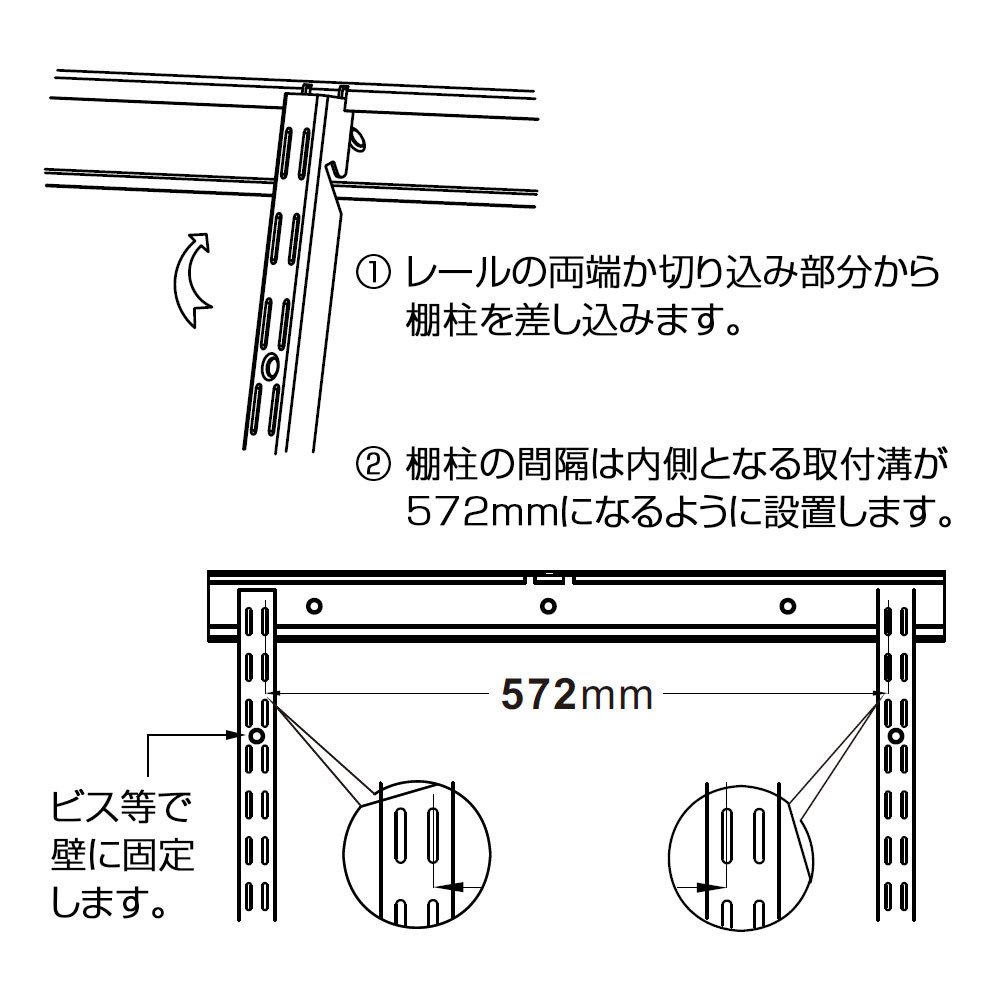 ① レールの両端か切り込み部分から棚柱を差し込みます。

② 棚柱の間隔は内側となる取付溝が572mmになるように設置します。

572mm

ビス等で壁に固定します。