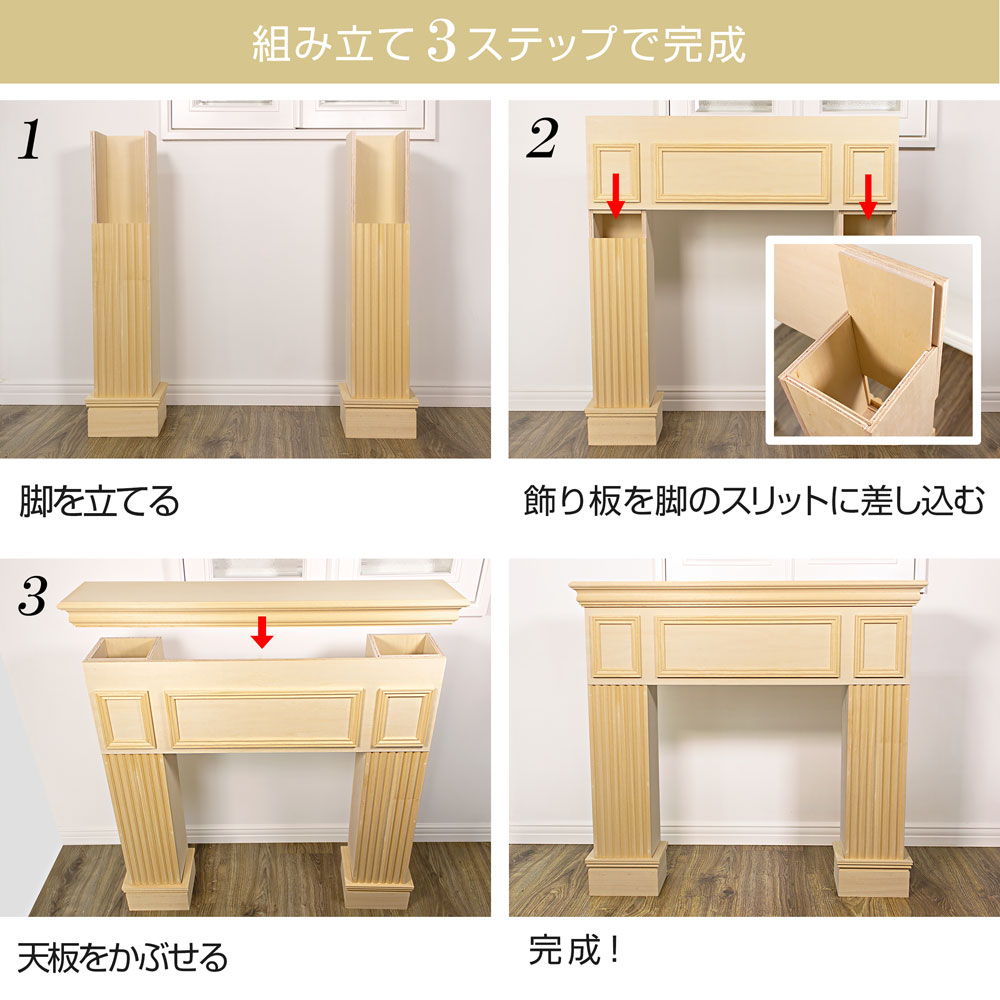 組み立て3ステップで完成

1

脚を立てる

2

飾り板を脚のスリットに差し込む

3

天板をかぶせる

完成！