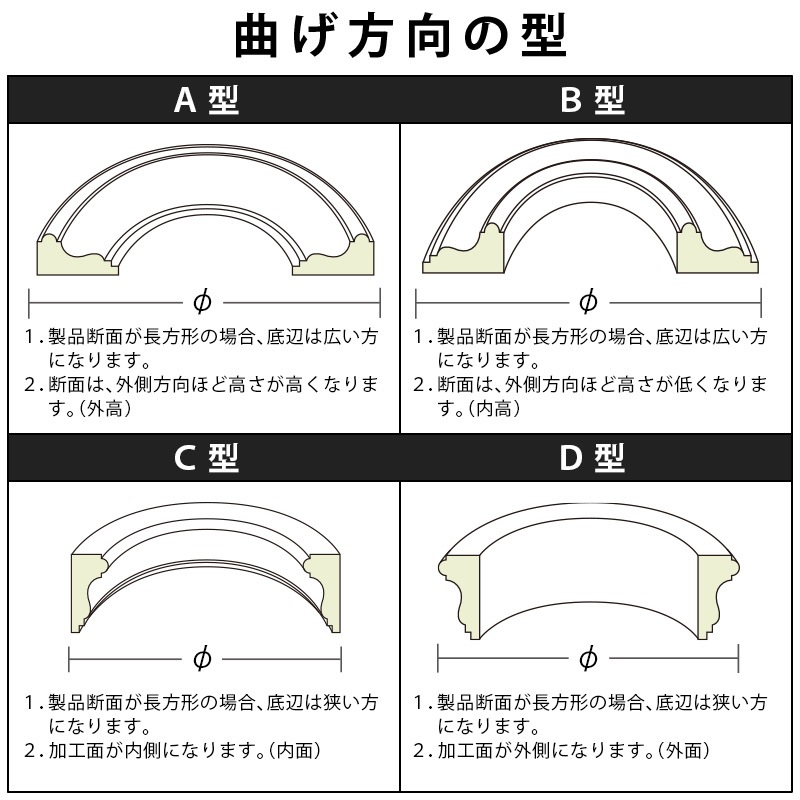 曲げ方向の型

A 型

$\phi$

1. 製品断面が長方形の場合、底辺は広い方になります。
2. 断面は、外側方向ほど高さが高くなります。(外高)

B 型

$\phi$

1. 製品断面が長方形の場合、底辺は広い方になります。
2. 断面は、外側方向ほど高さが低くなります。(内高)

C 型

$\phi$

1. 製品断面が長方形の場合、底辺は狭い方になります。
2. 加工面が内側になります。(内面)

D 型

$\phi$

1. 製品断面が長方形の場合、底辺は狭い方になります。
2. 加工面が外側になります。(外面)